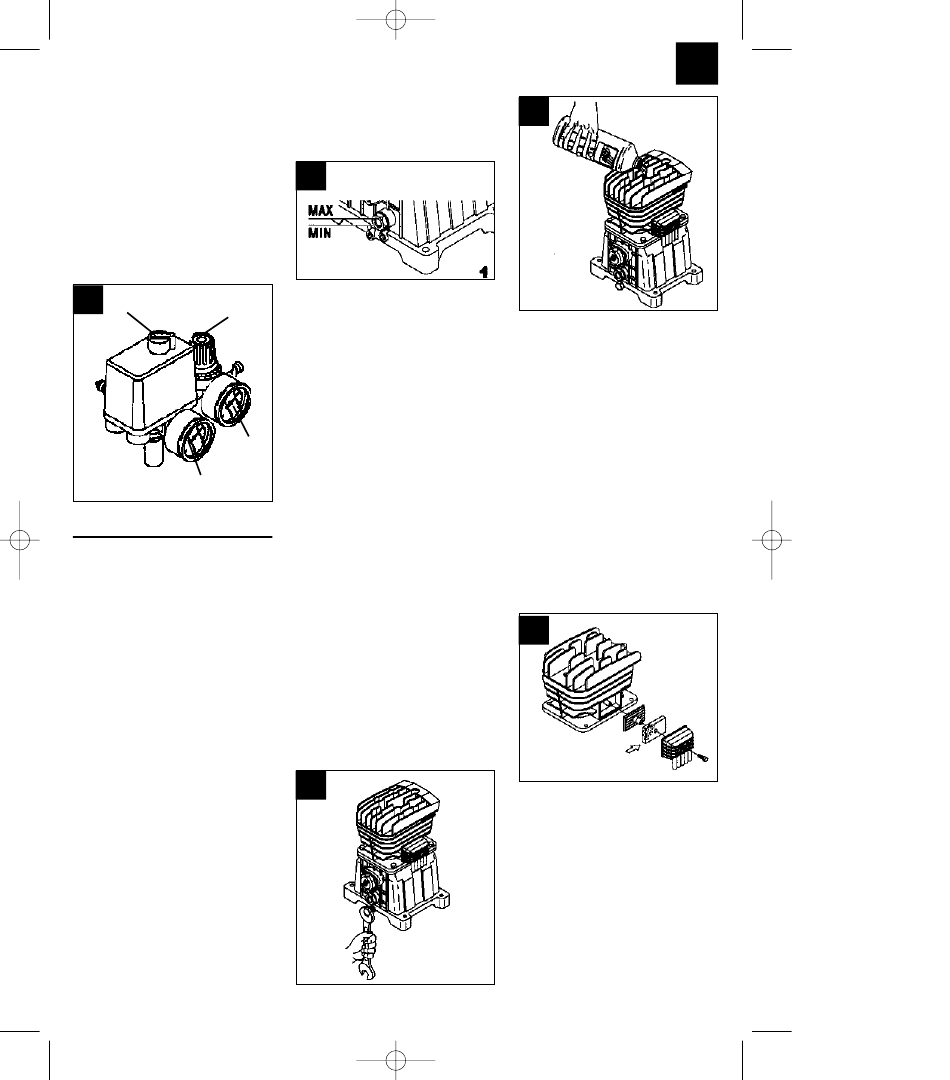 MAX
MIN
1