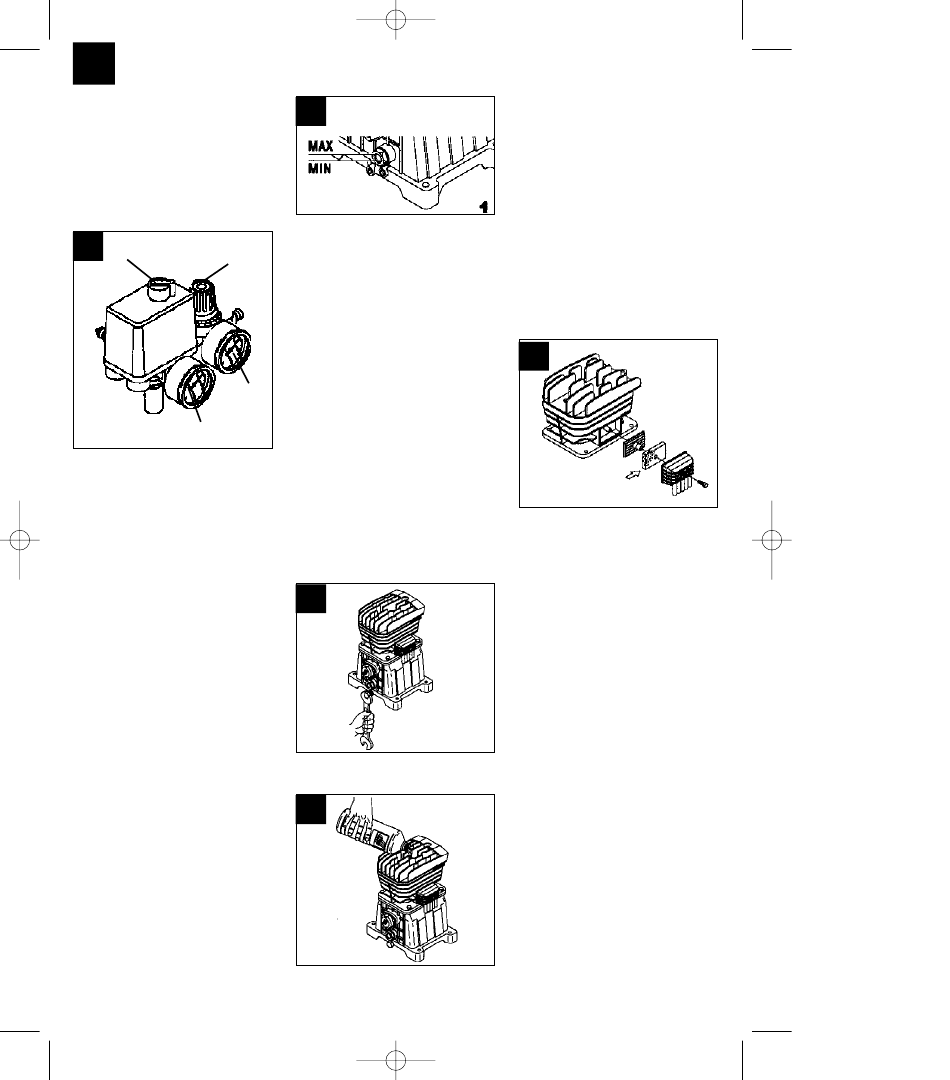 MAX
MIN
1