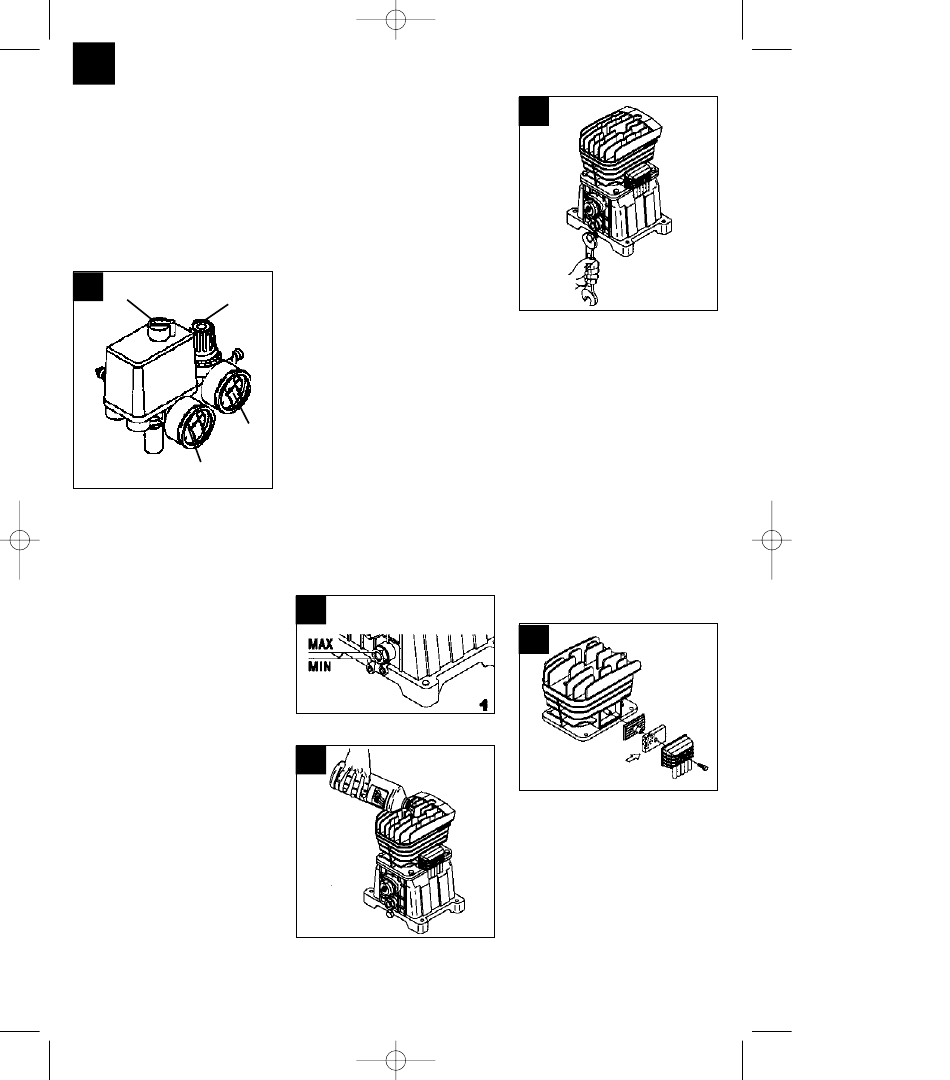 MAX
MIN
1