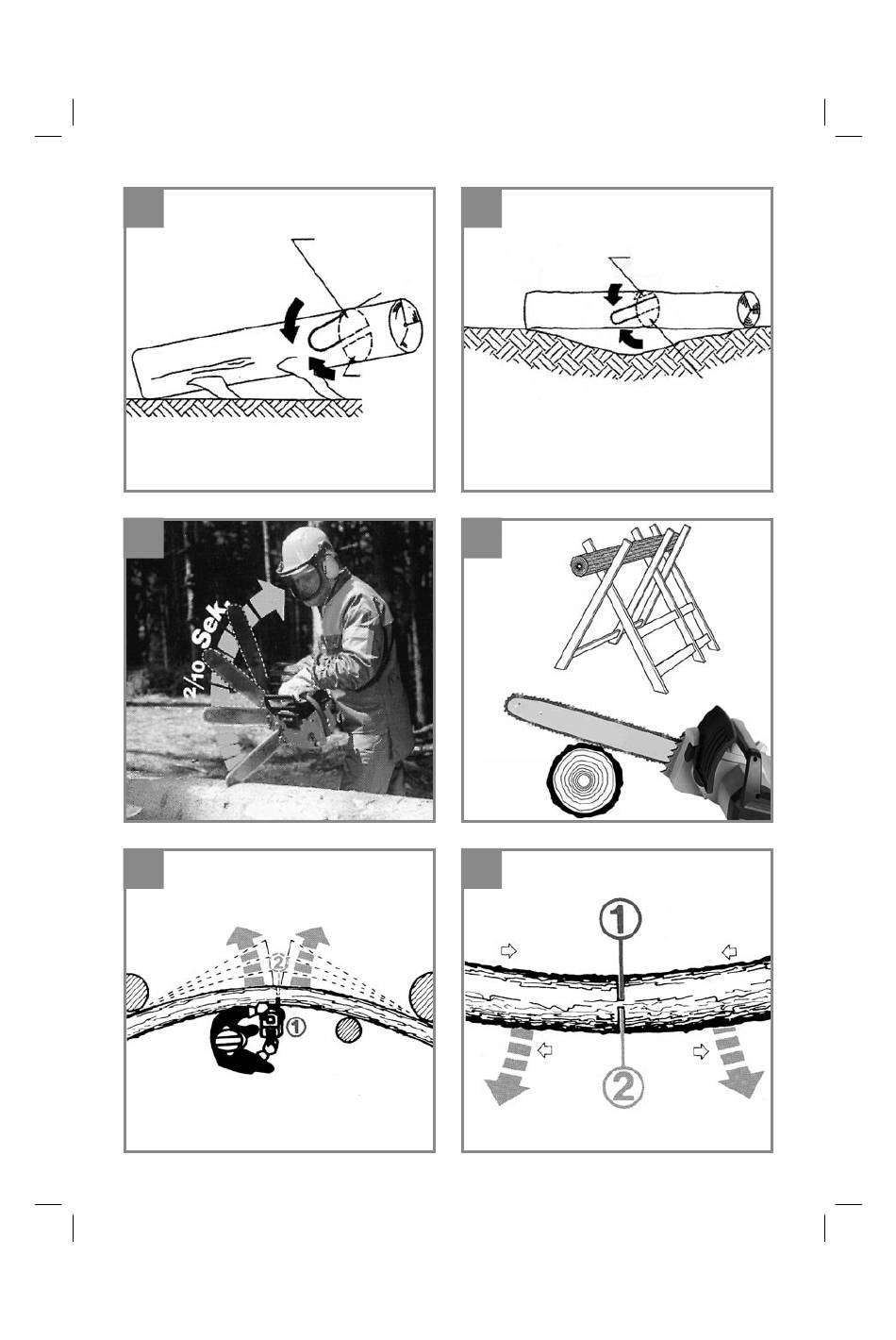 $^2/_{10}$ Sek.

2
1

1
2