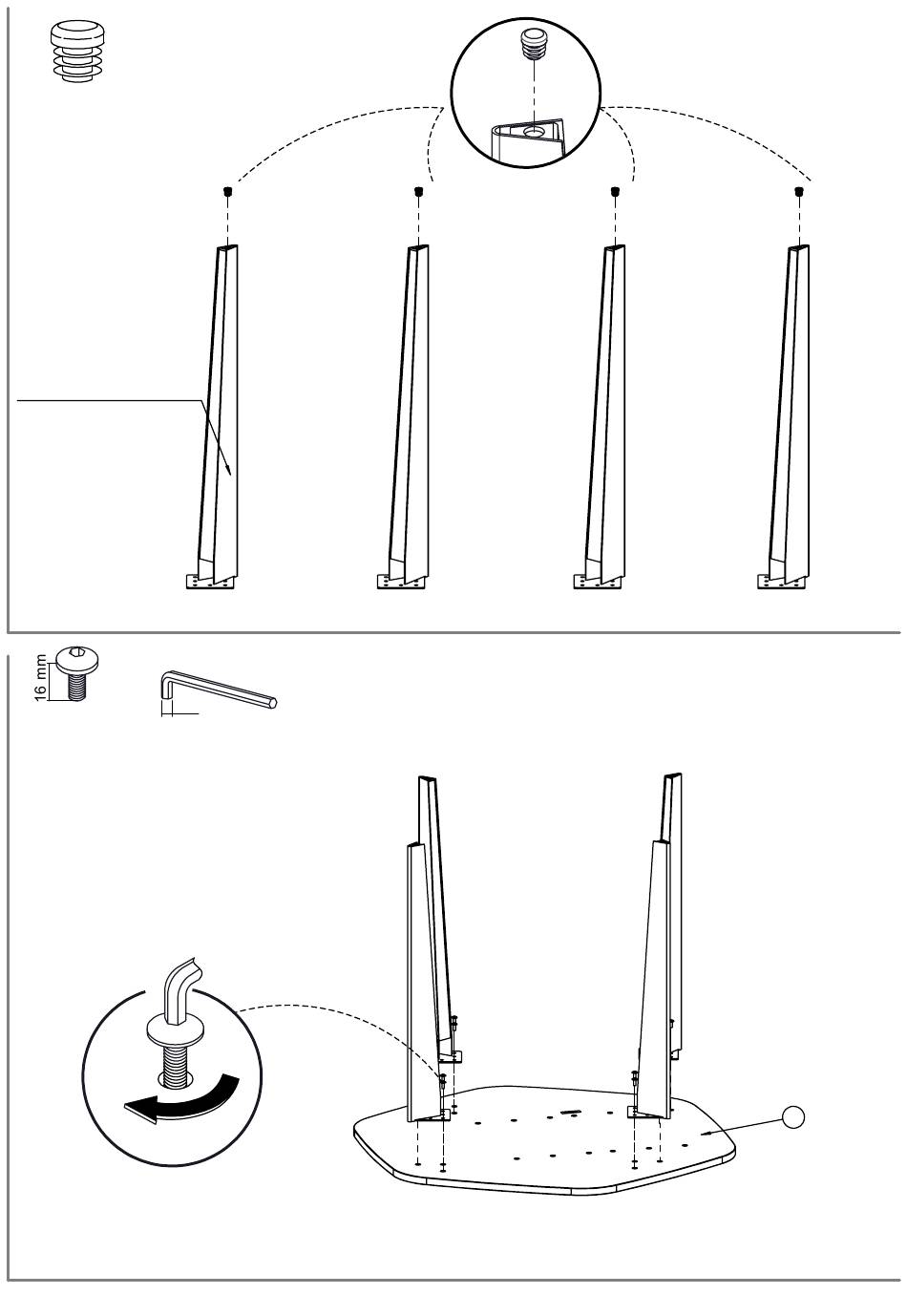 16 mm