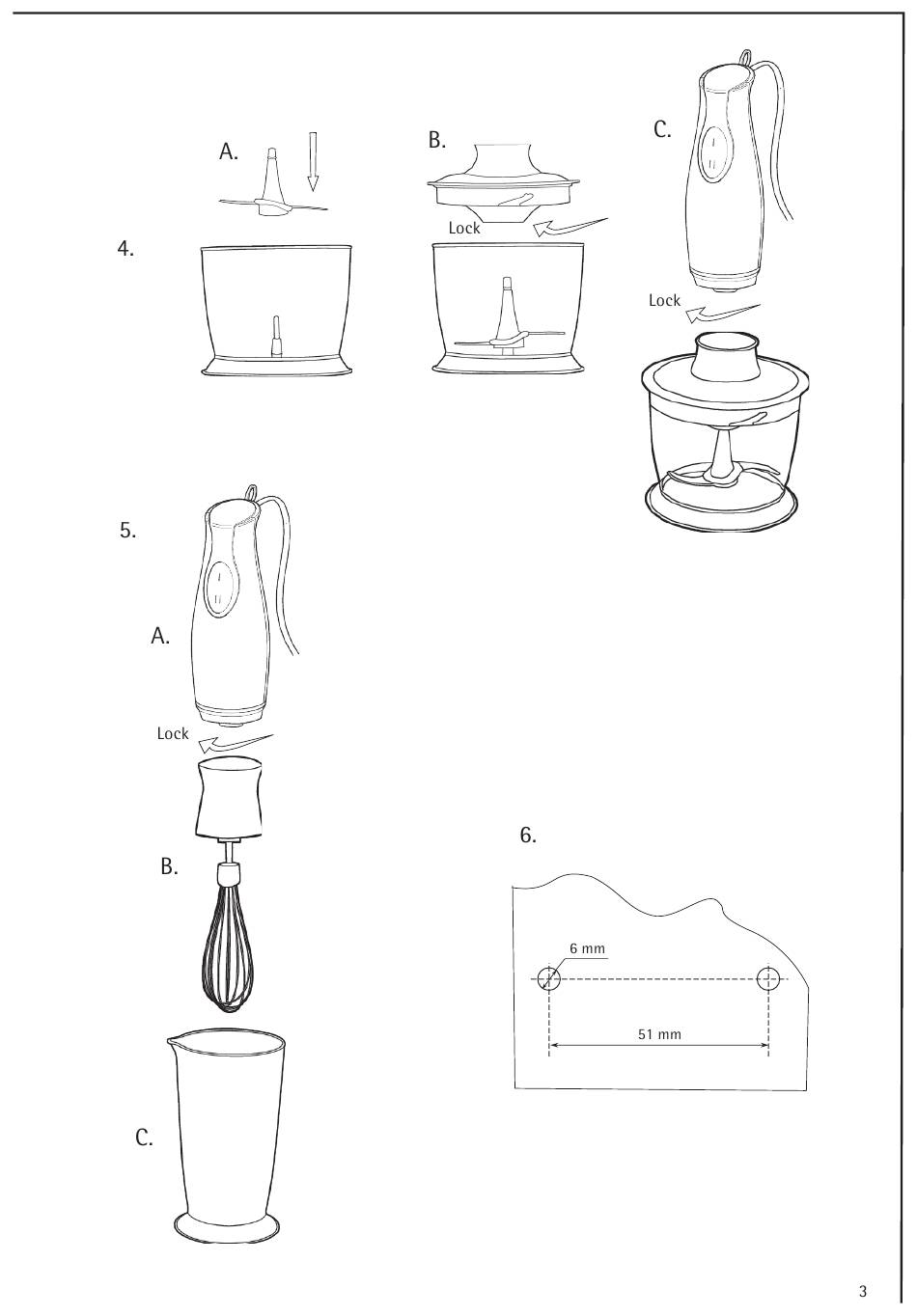 4.

A.

B.

Lock

C.

Lock

5.

A.

Lock

B.

C.

6.

6 mm

51 mm

3