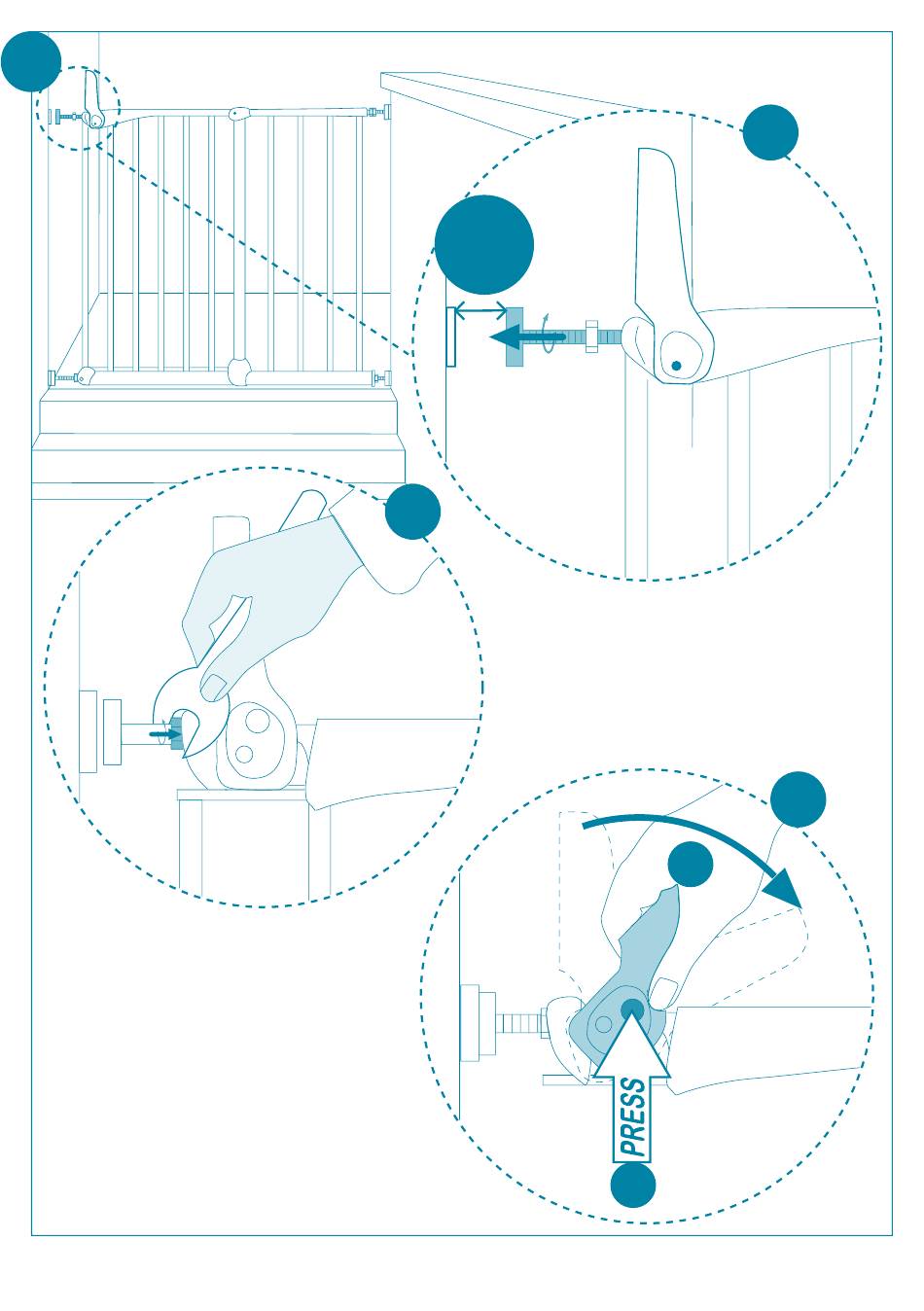 PRESS