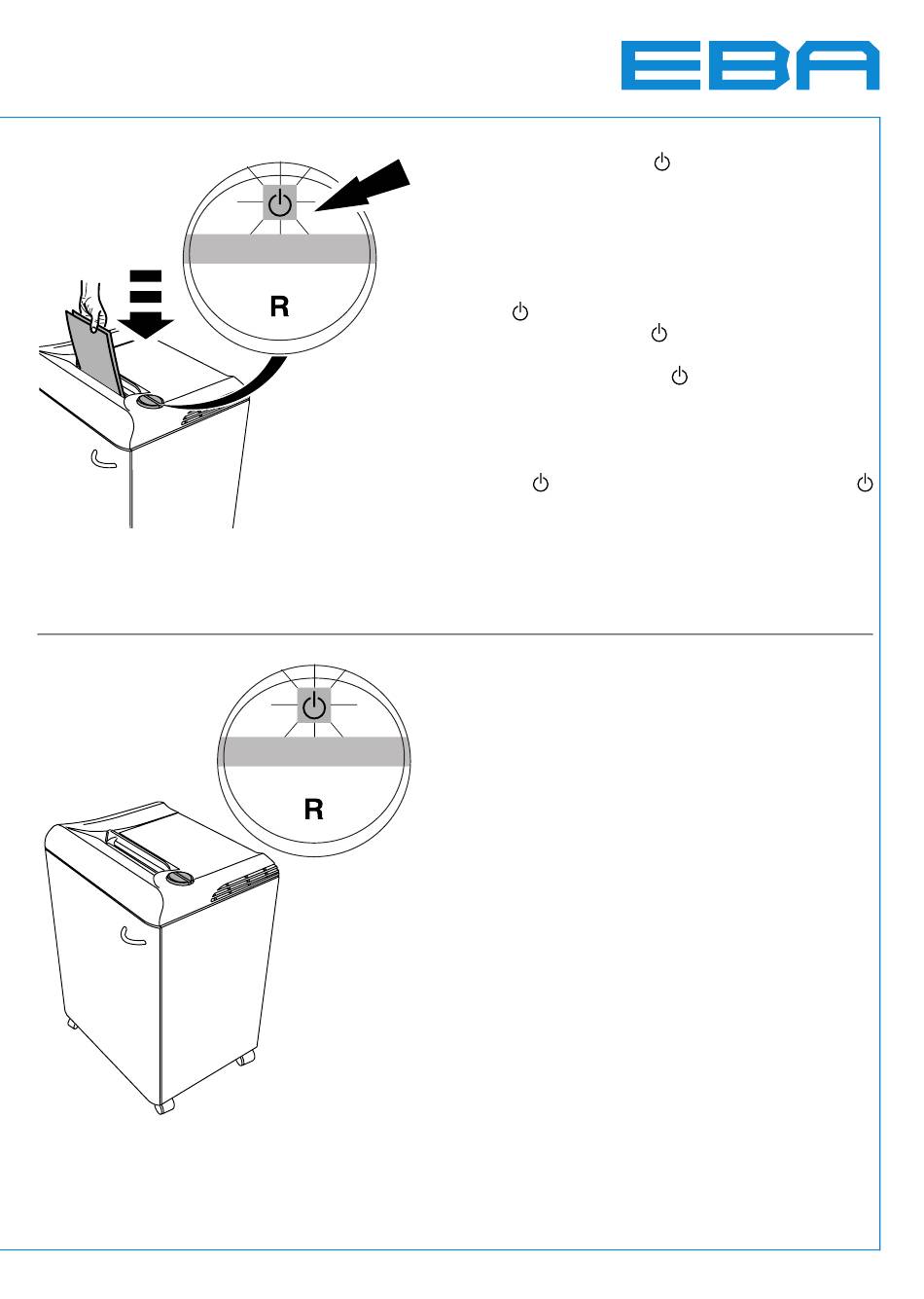 EBA

R

R