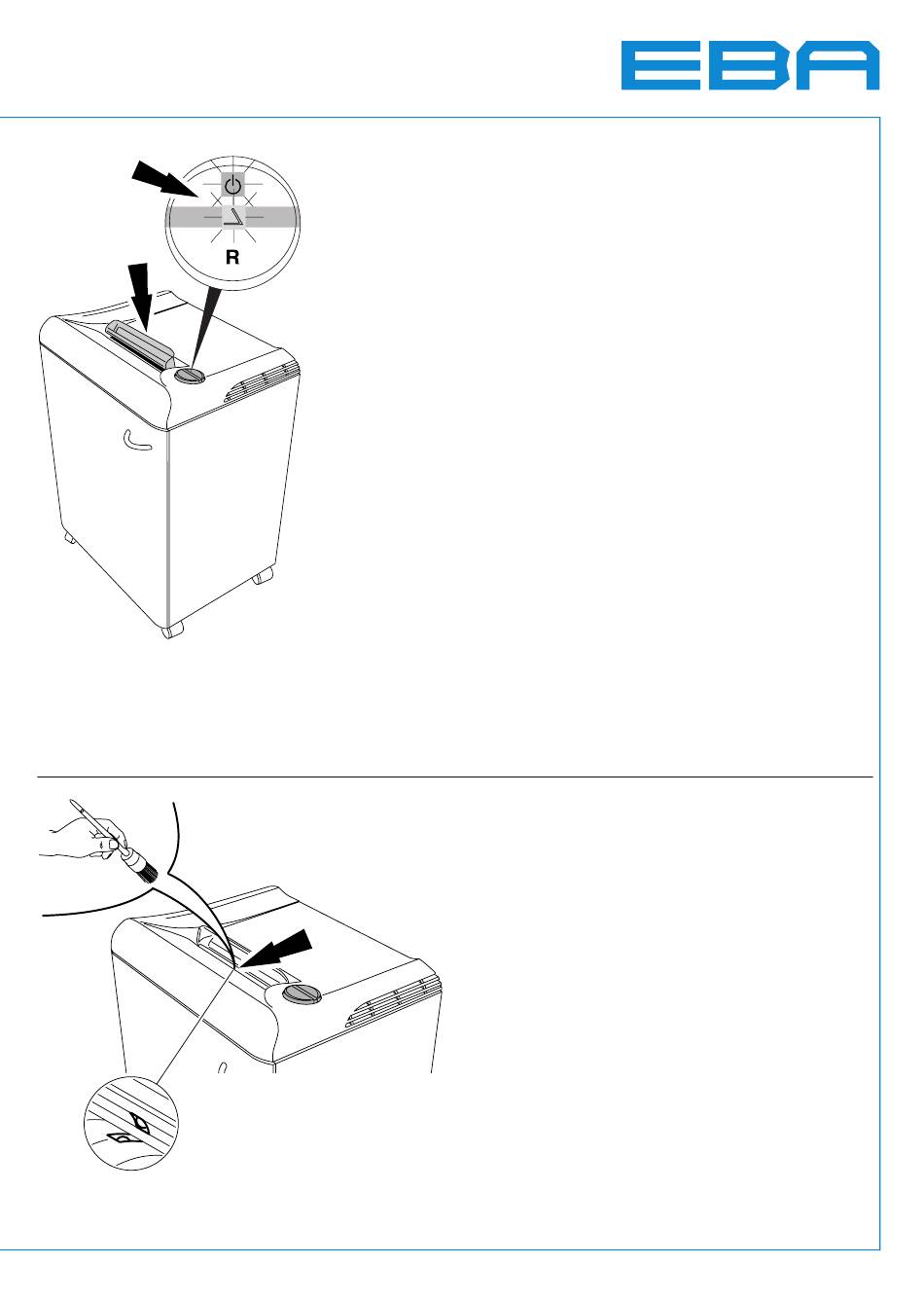 EBA

R