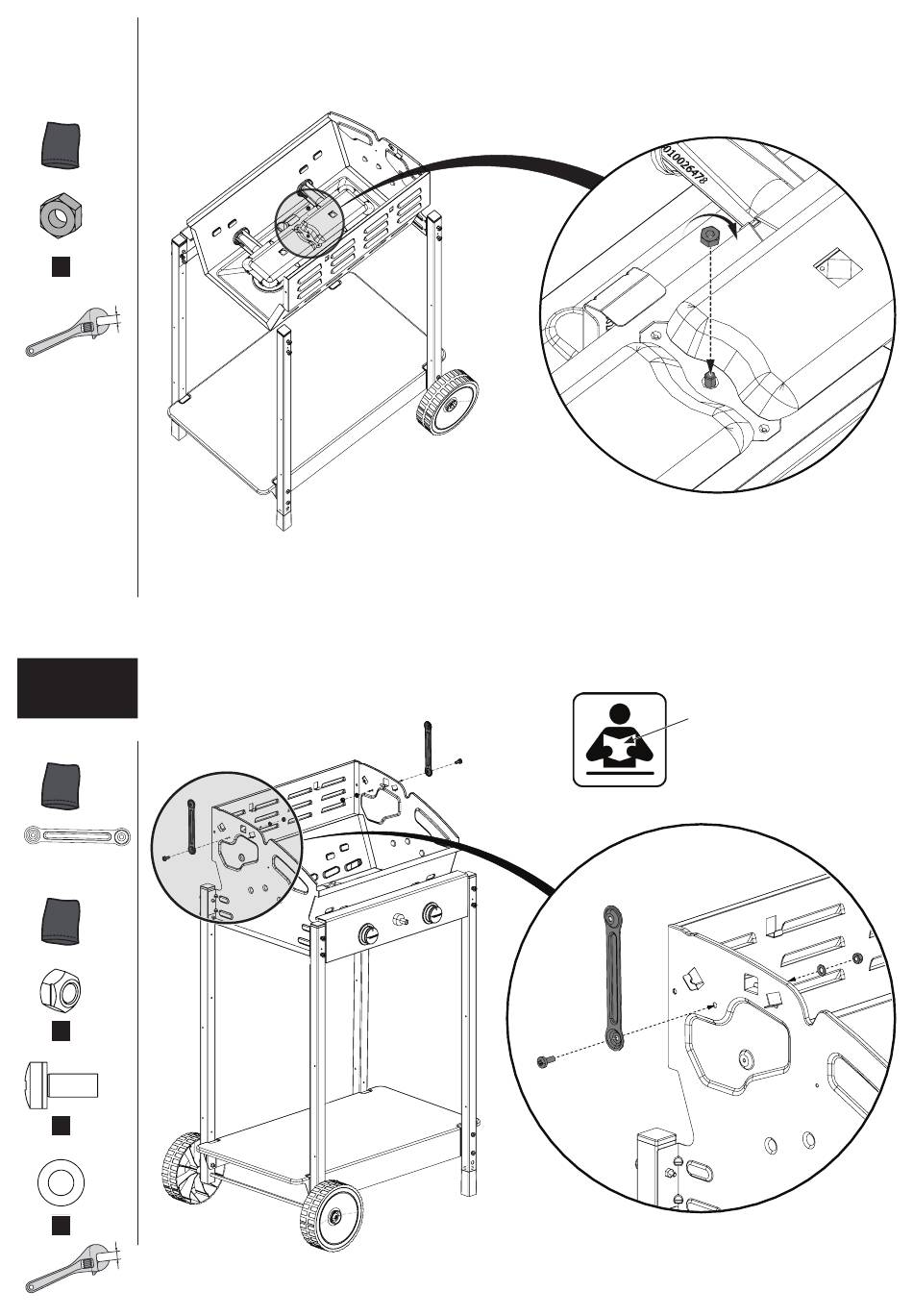 010026478