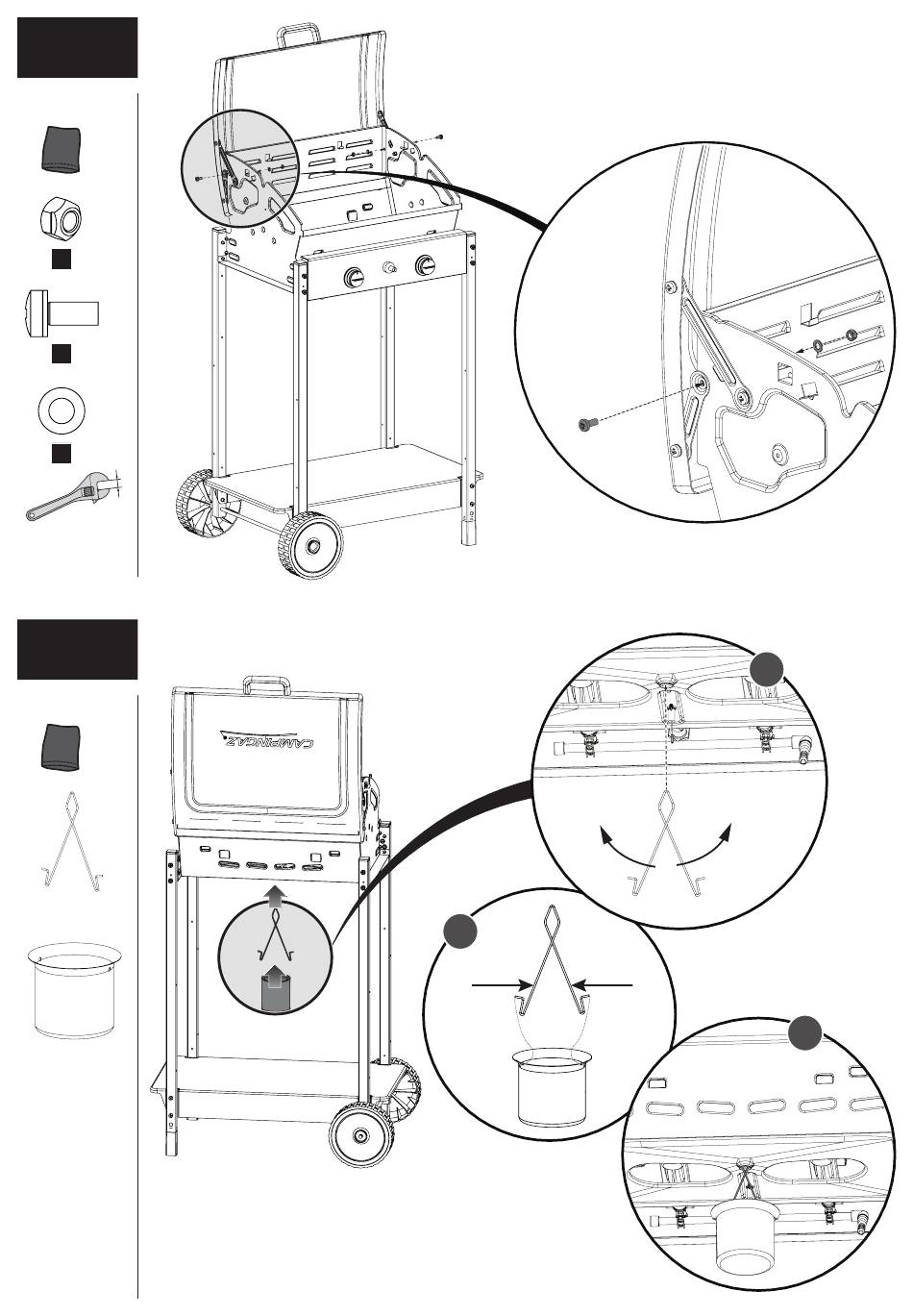 CAMPINGAZ