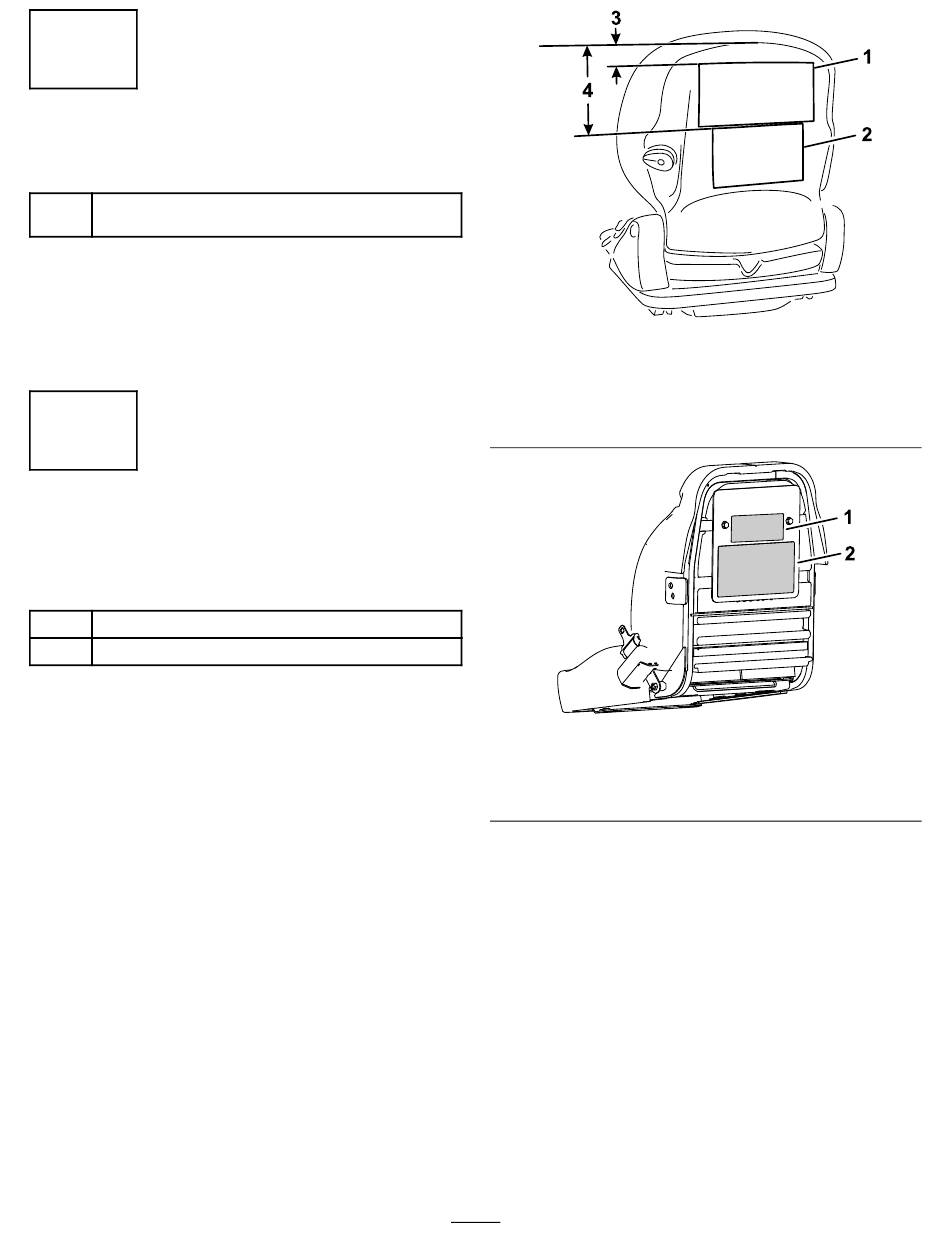 3
1
4
2

1
2