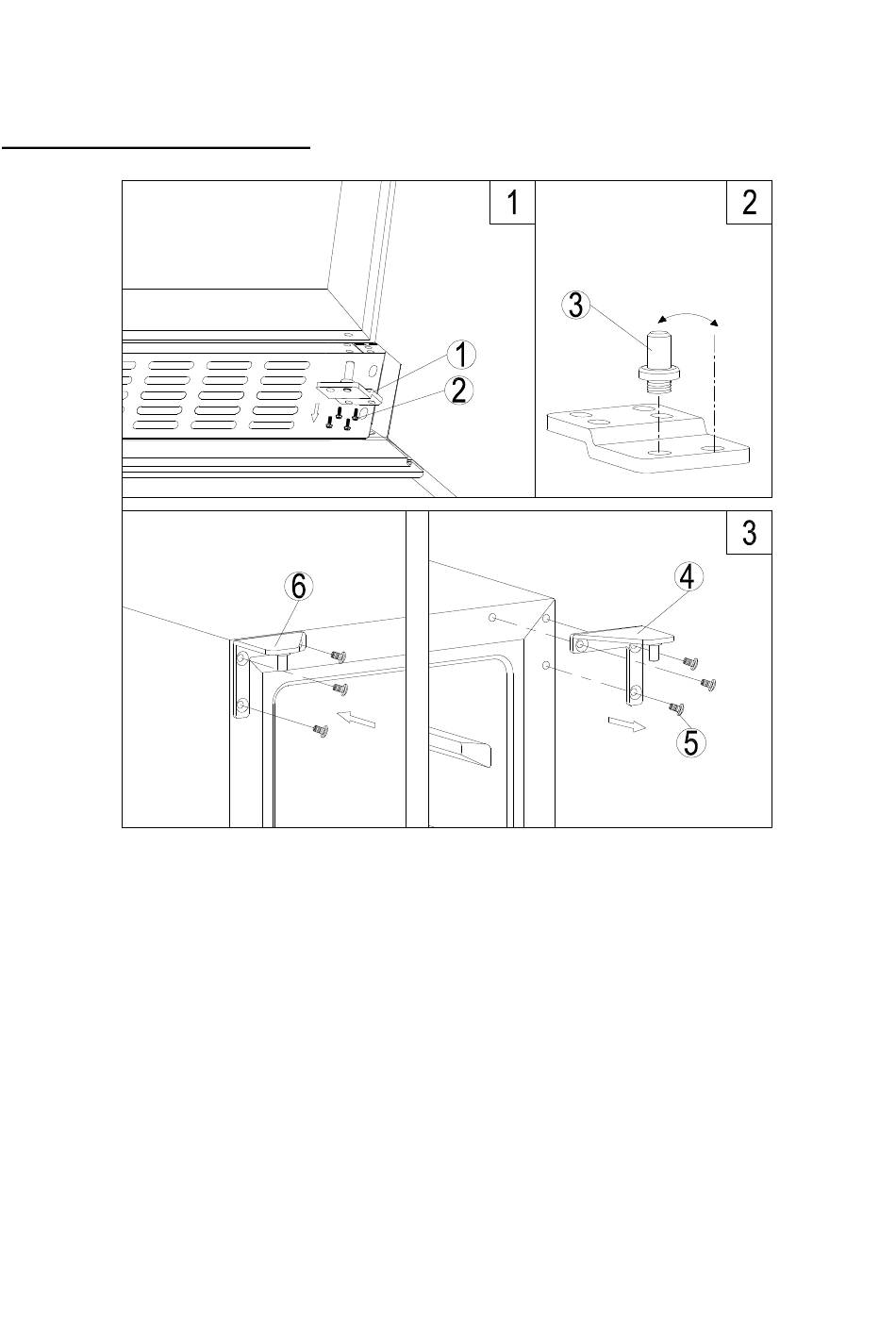 1

2

1

2

3

3

6

4

5