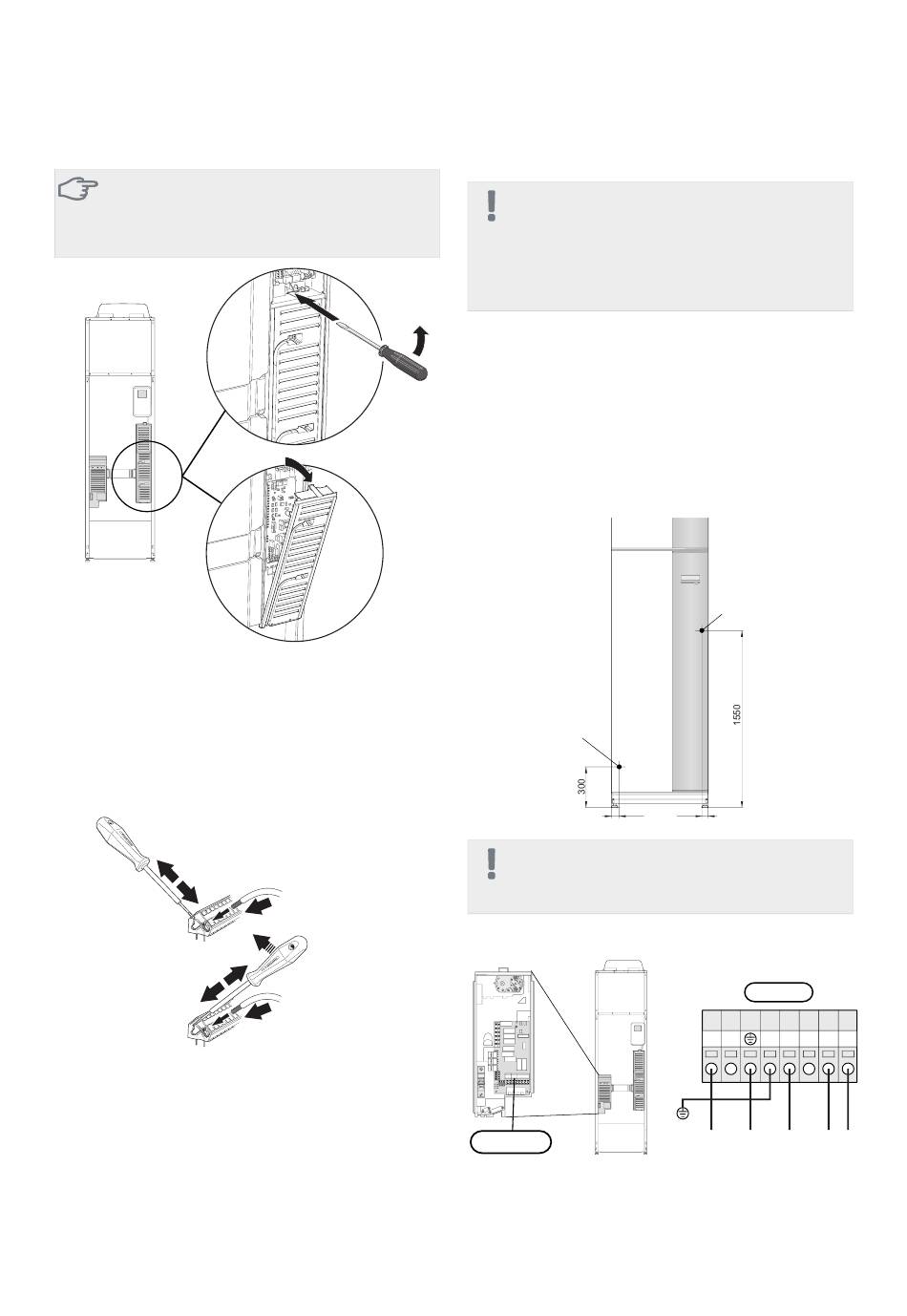 1550

300