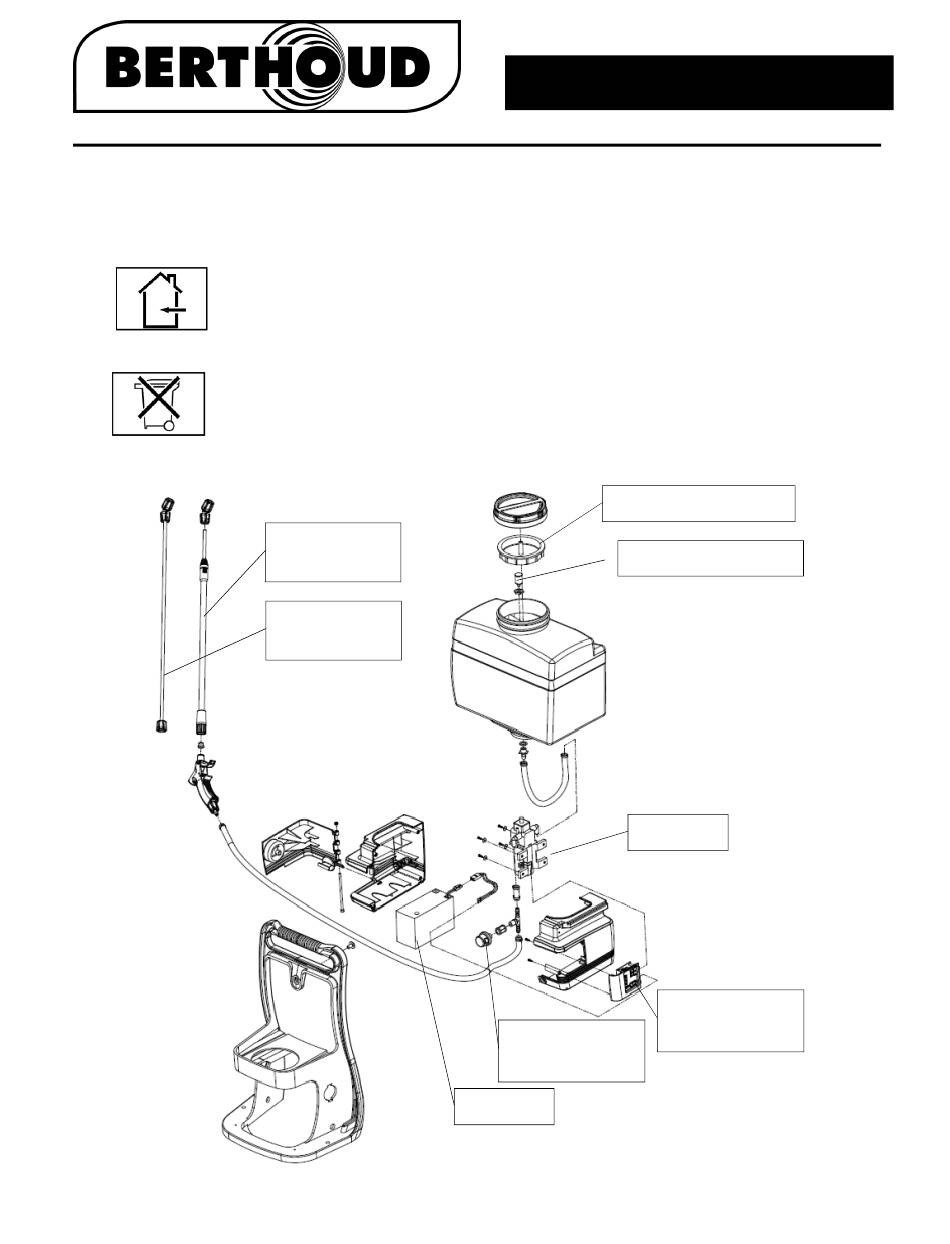 BERTHOUD