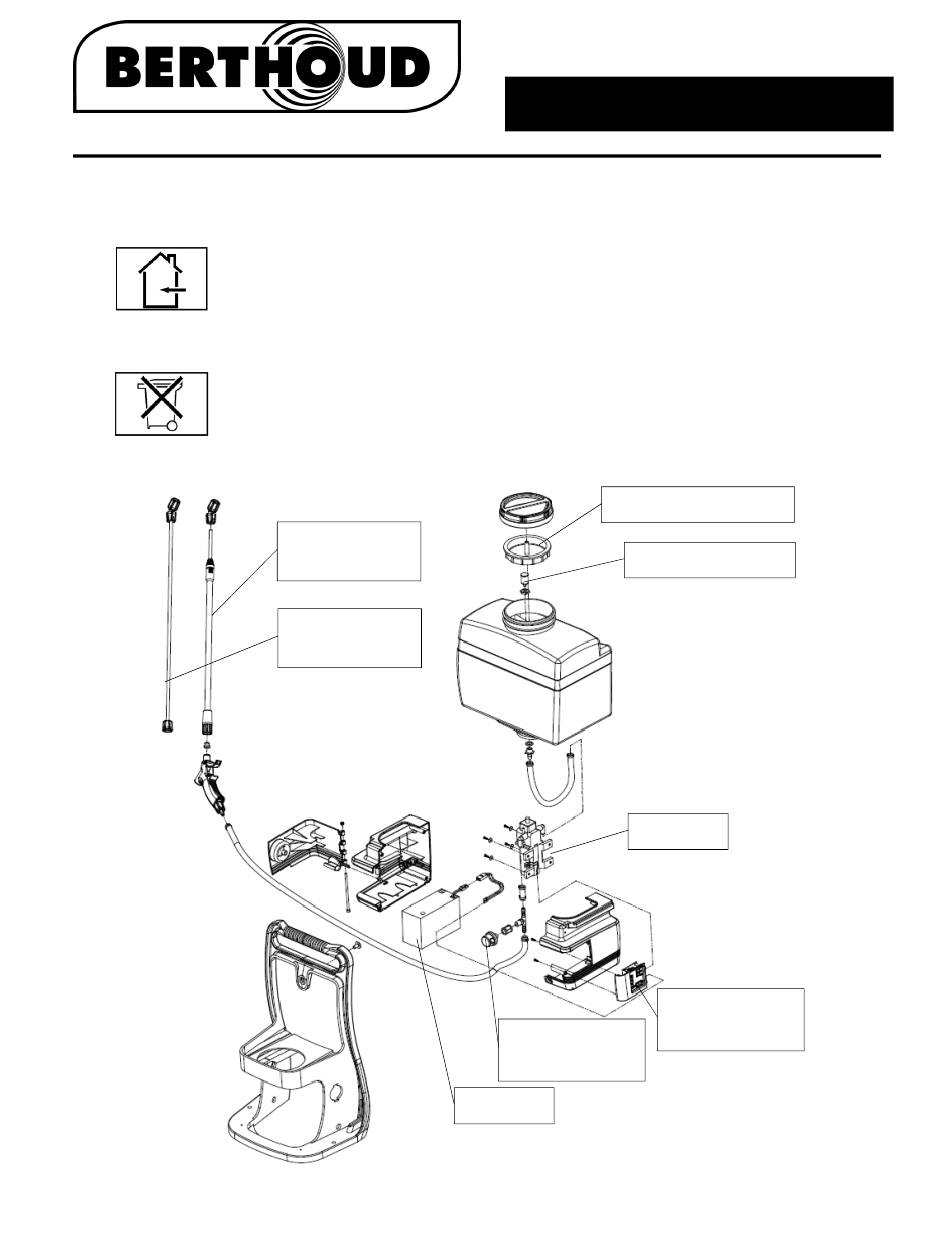 BERTHOUD