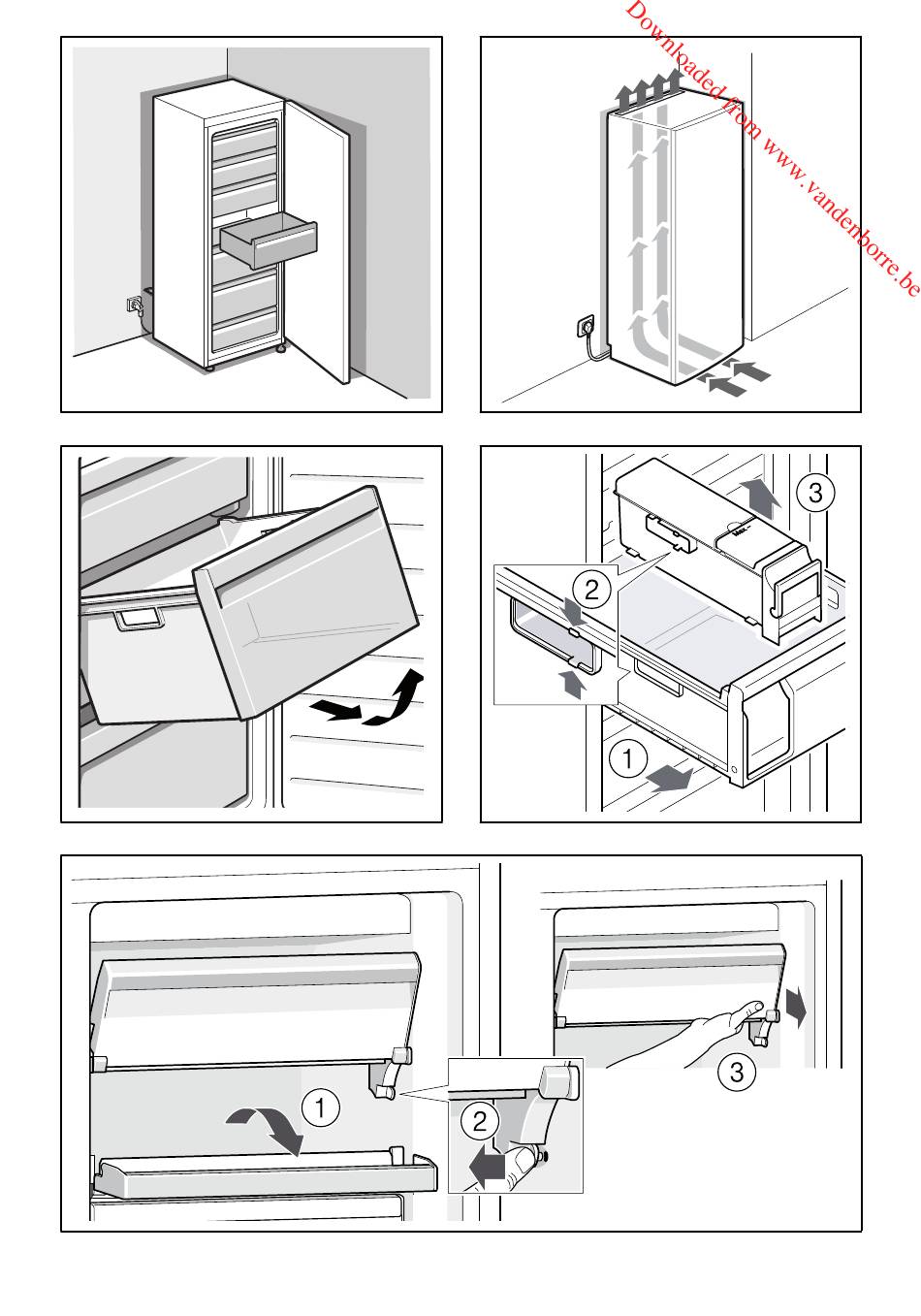 Downloaded from www.vandenborre.be

3
2
1

1
2
3