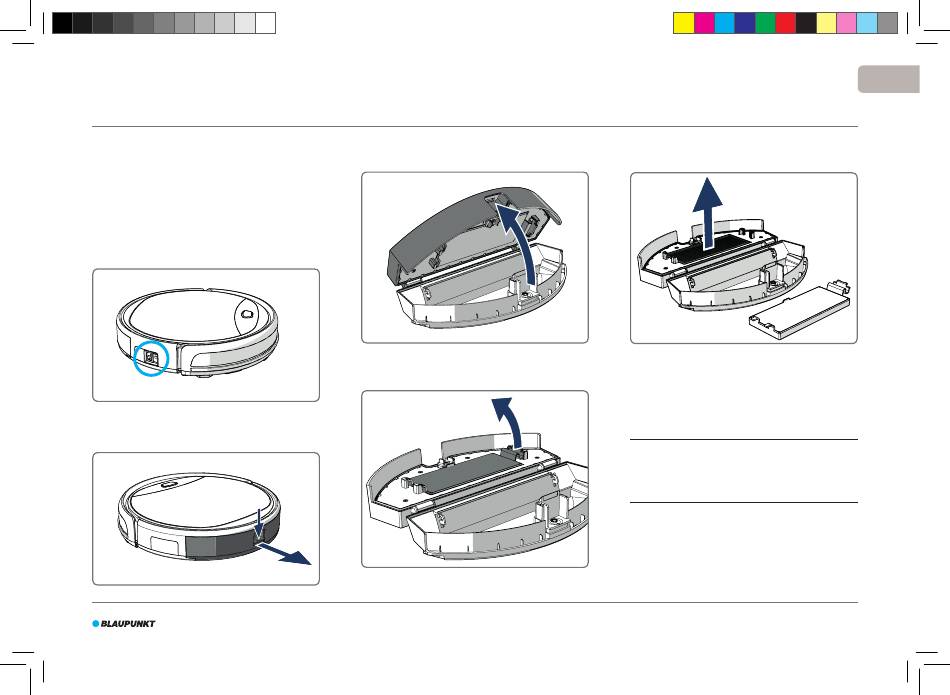 BLAUPUNKT