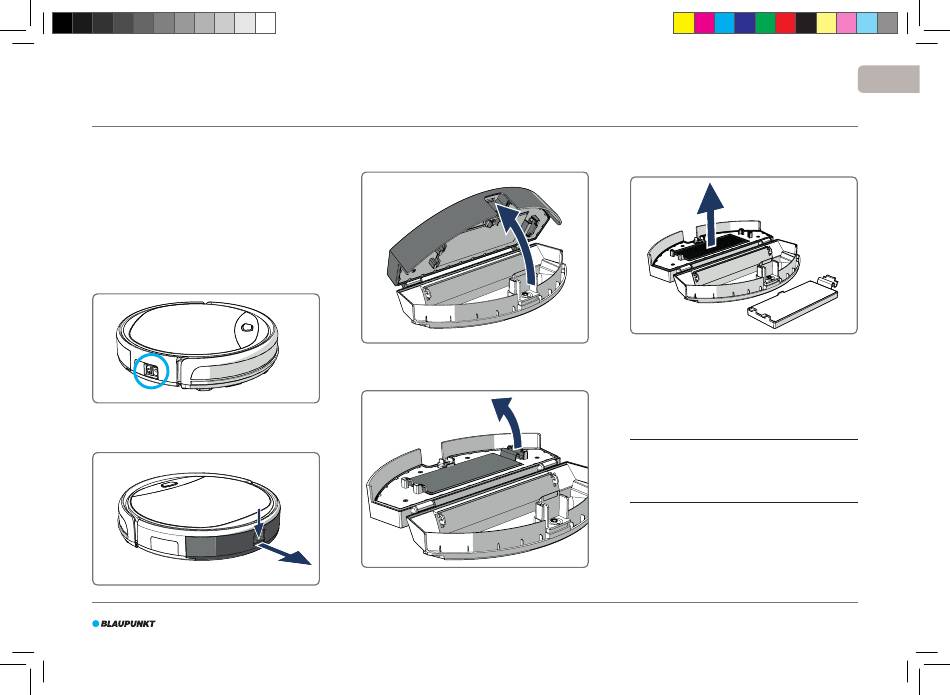 BLAUPUNKT