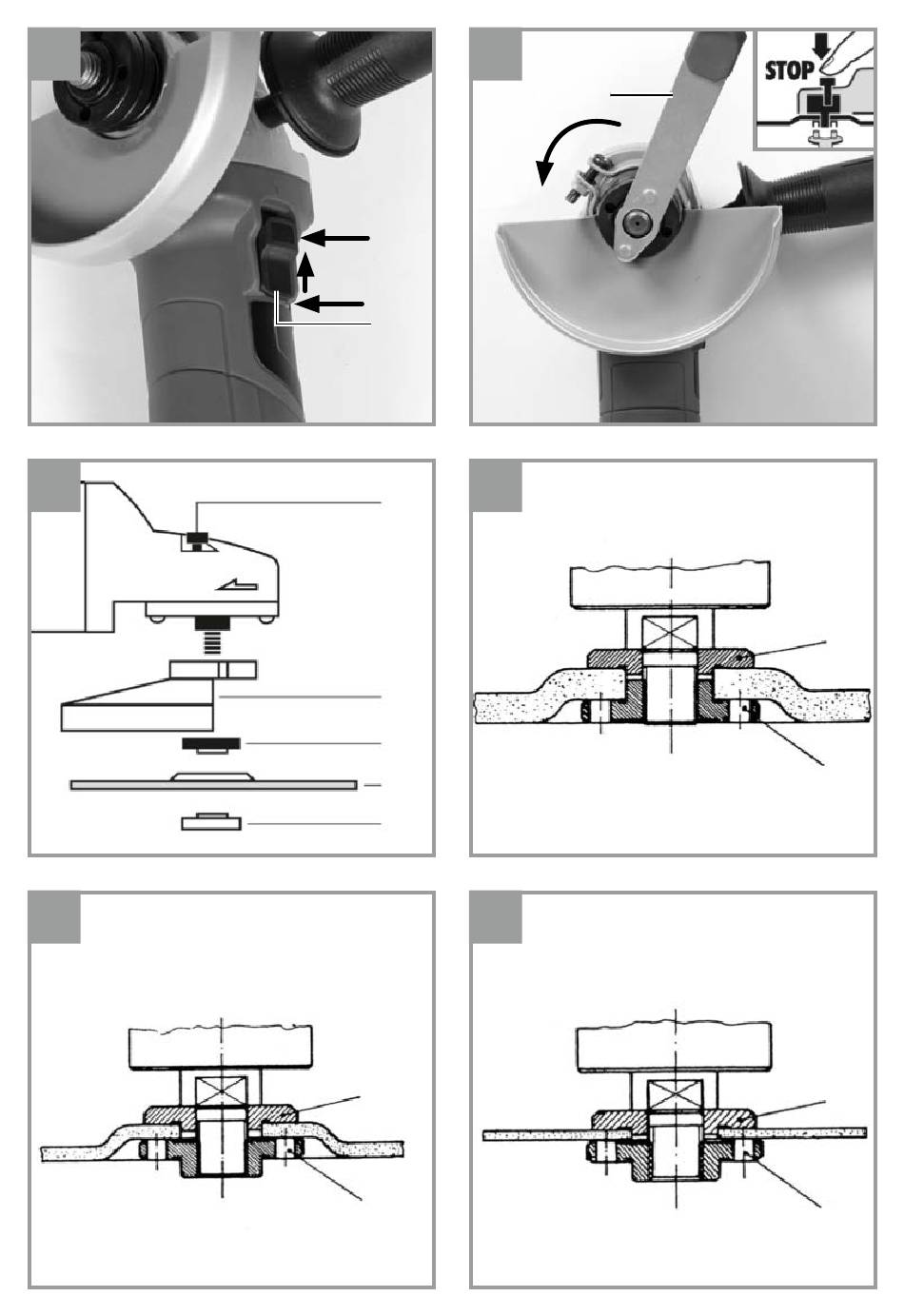 STOP