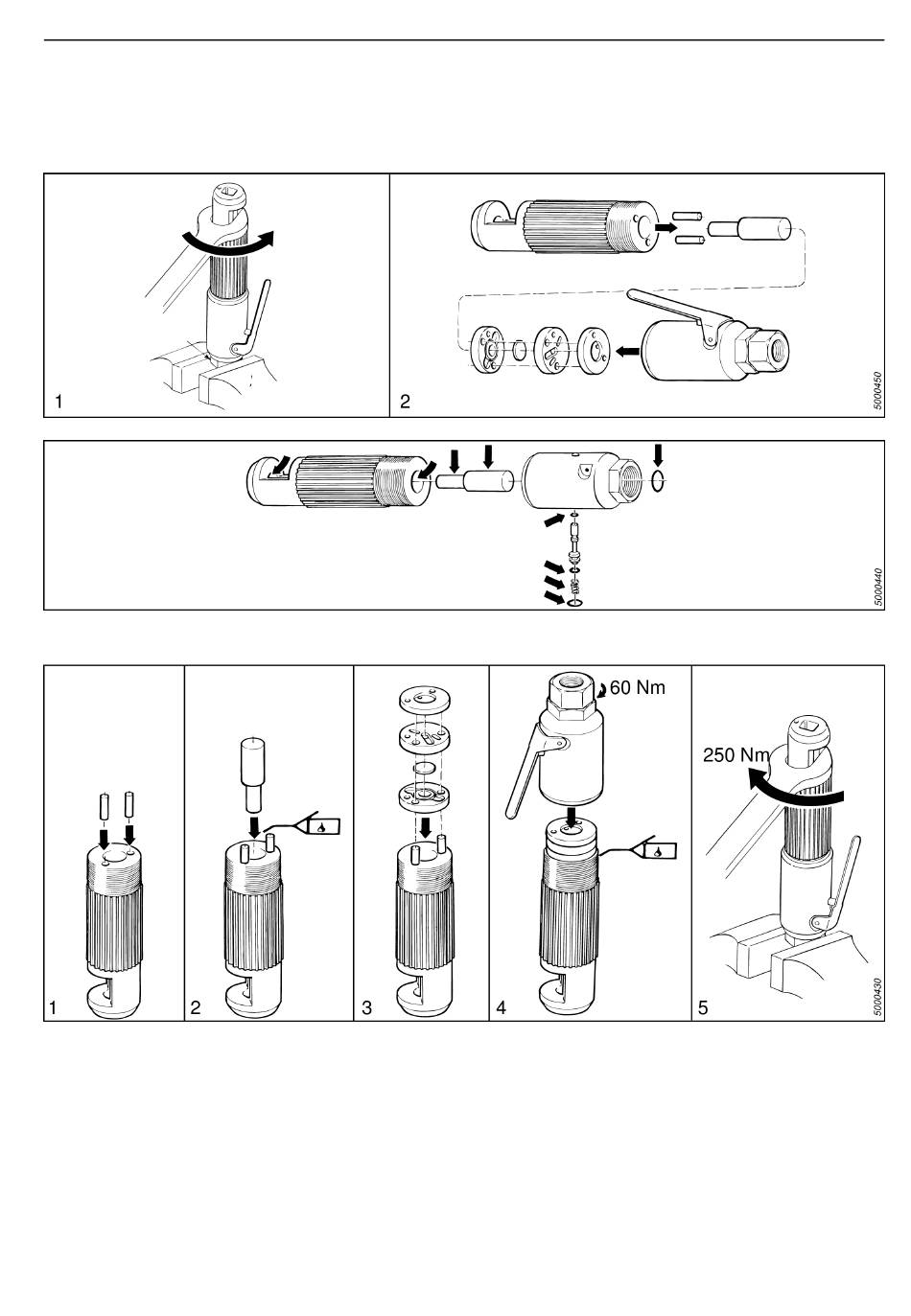 1
2
5000450

5000440

60 Nm
250 Nm
1
2
3
4
5
5000430