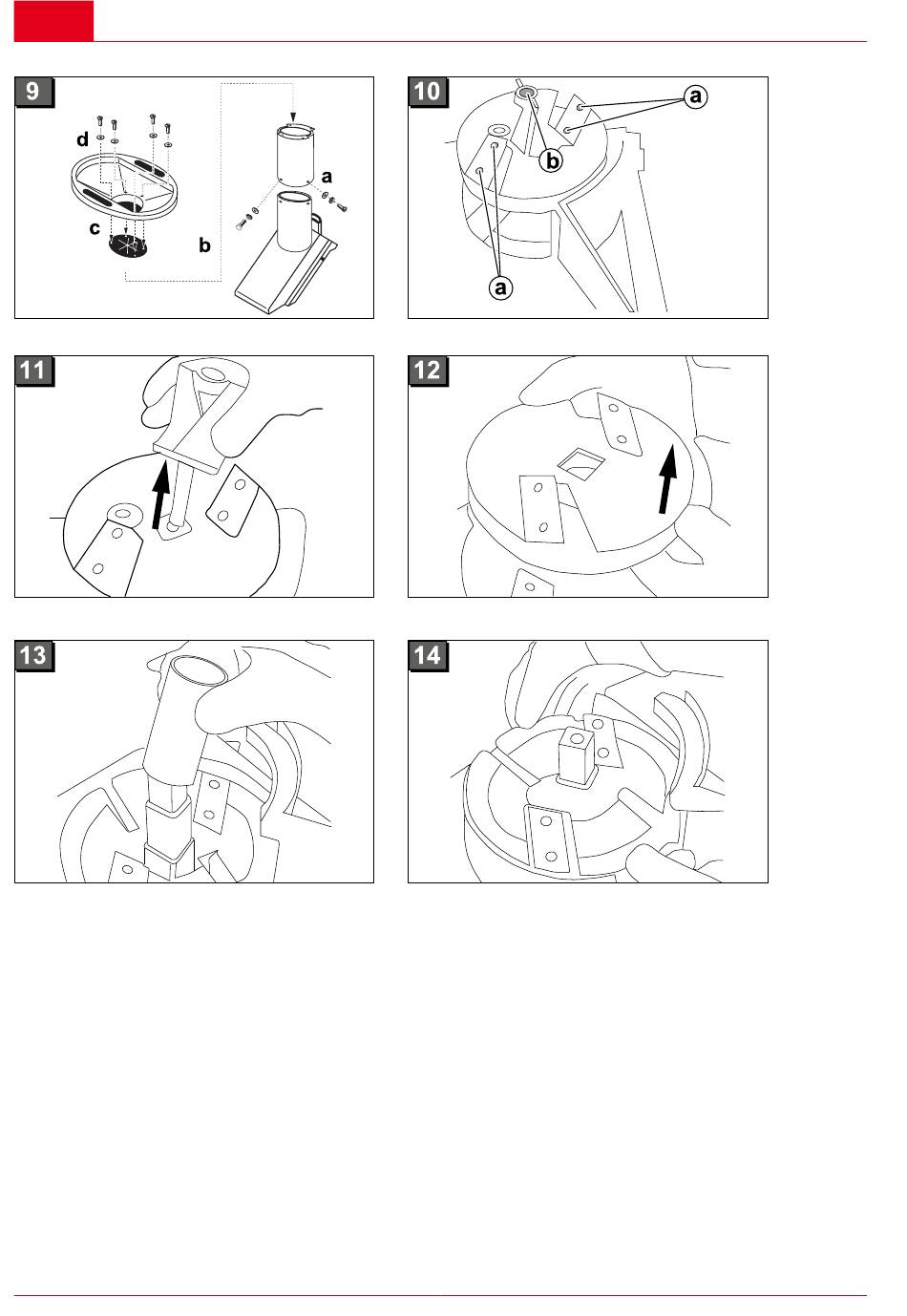 9
d
a
c
b

10
a
b
a

11

12

13

14