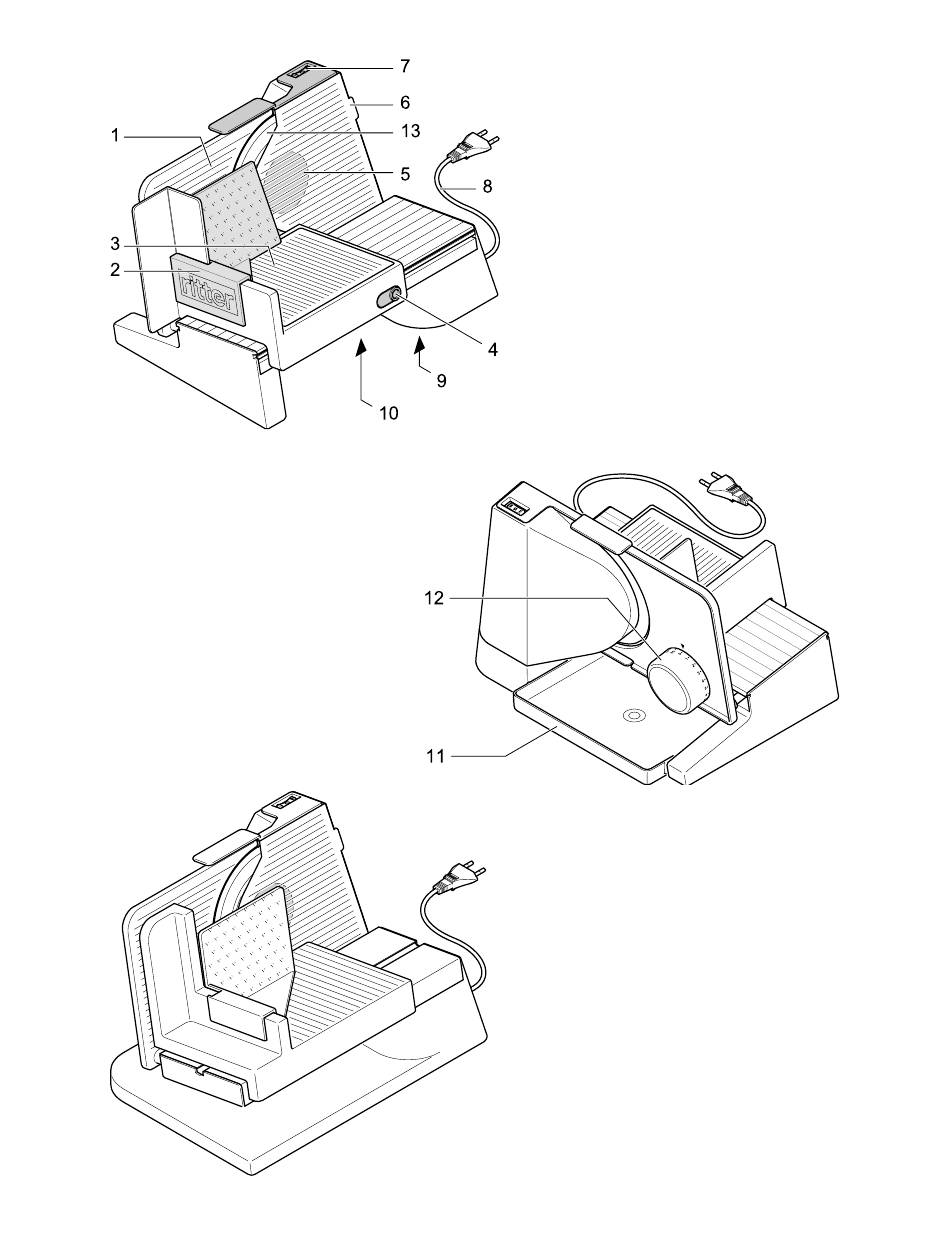 7
6
1
13
5
8
3
2
ritter
4
9
10
12
11