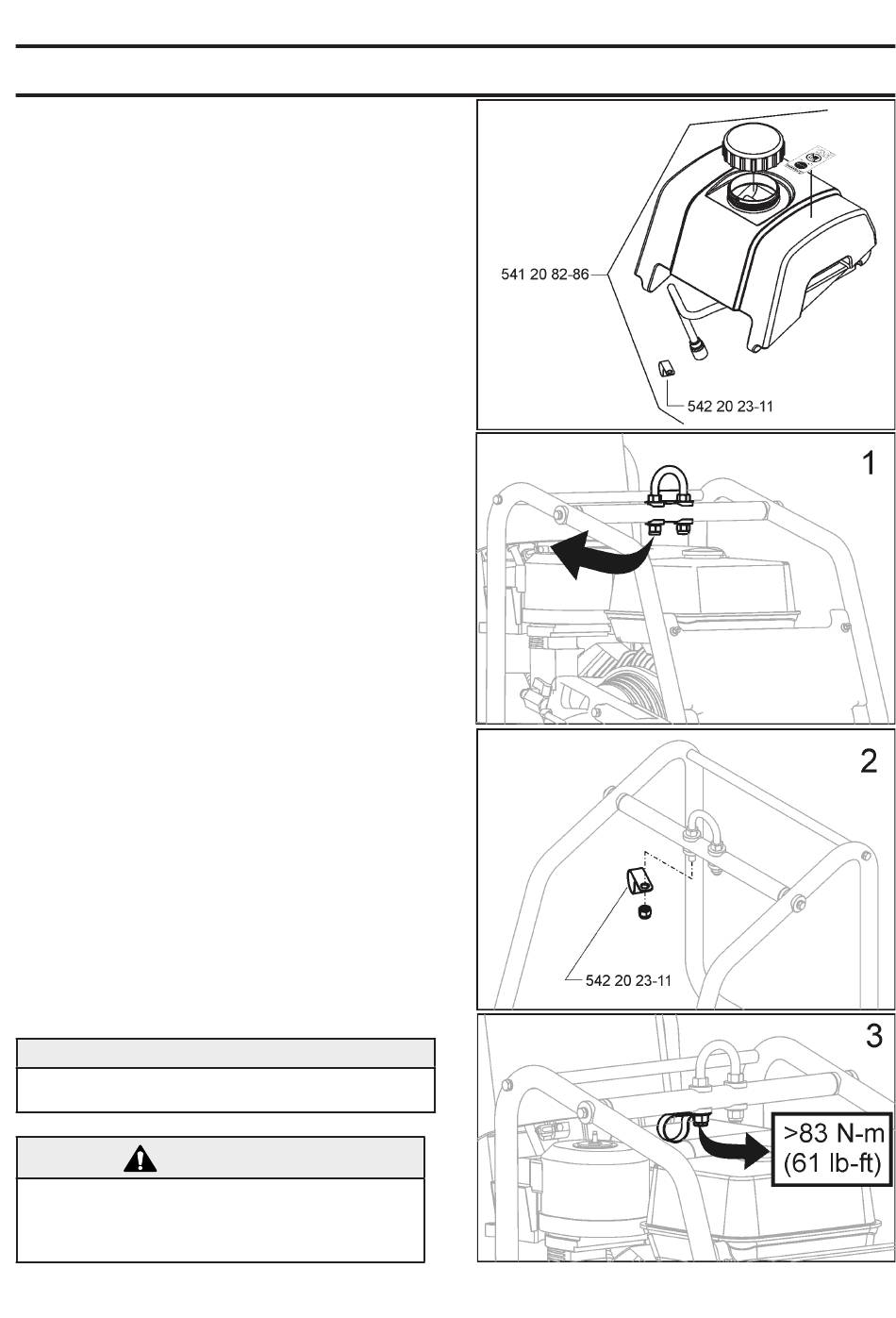 541 20 82-86

542 20 23-11

1

2

542 20 23-11

3

>83 N-m
(61 lb-ft)