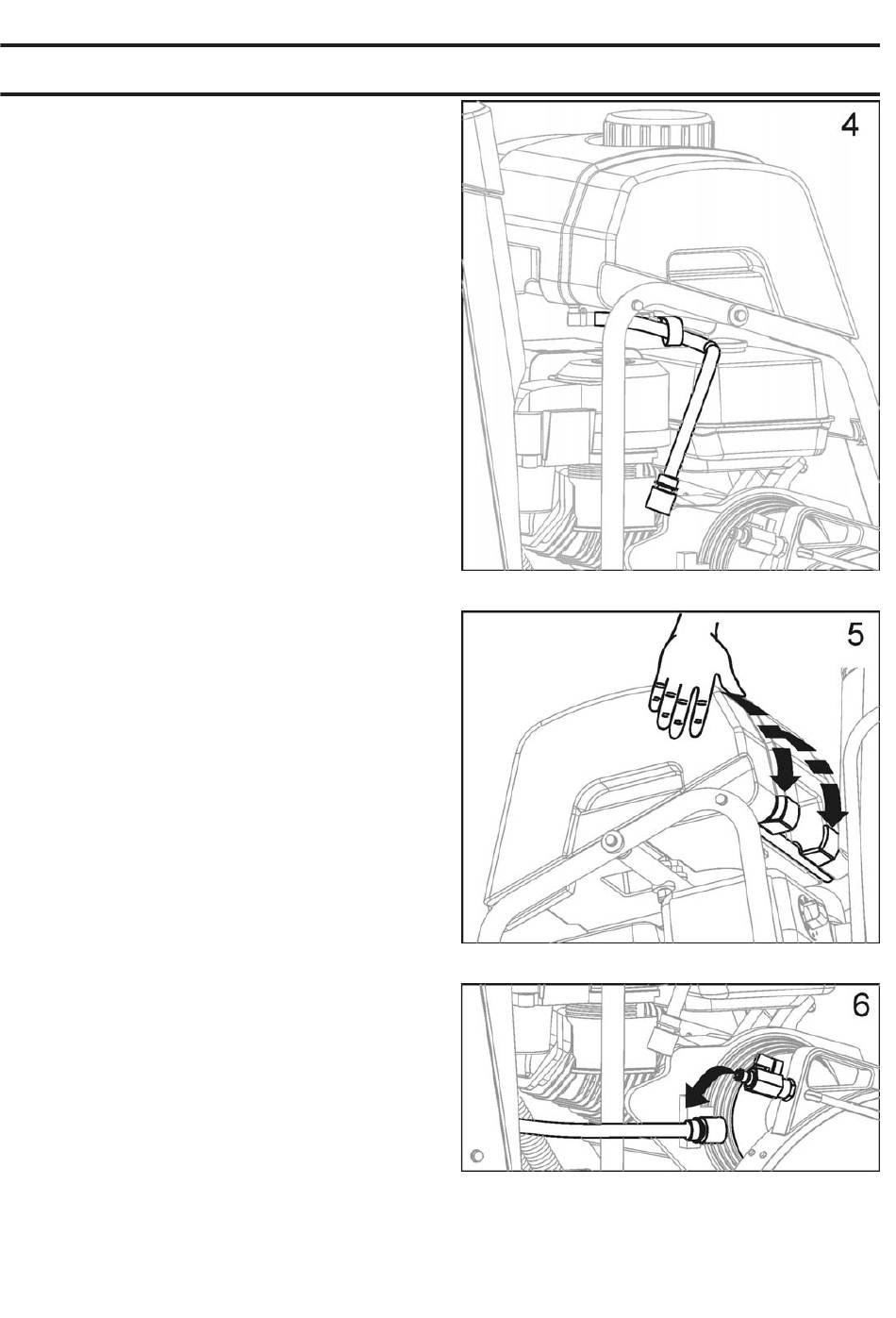 4

5

6