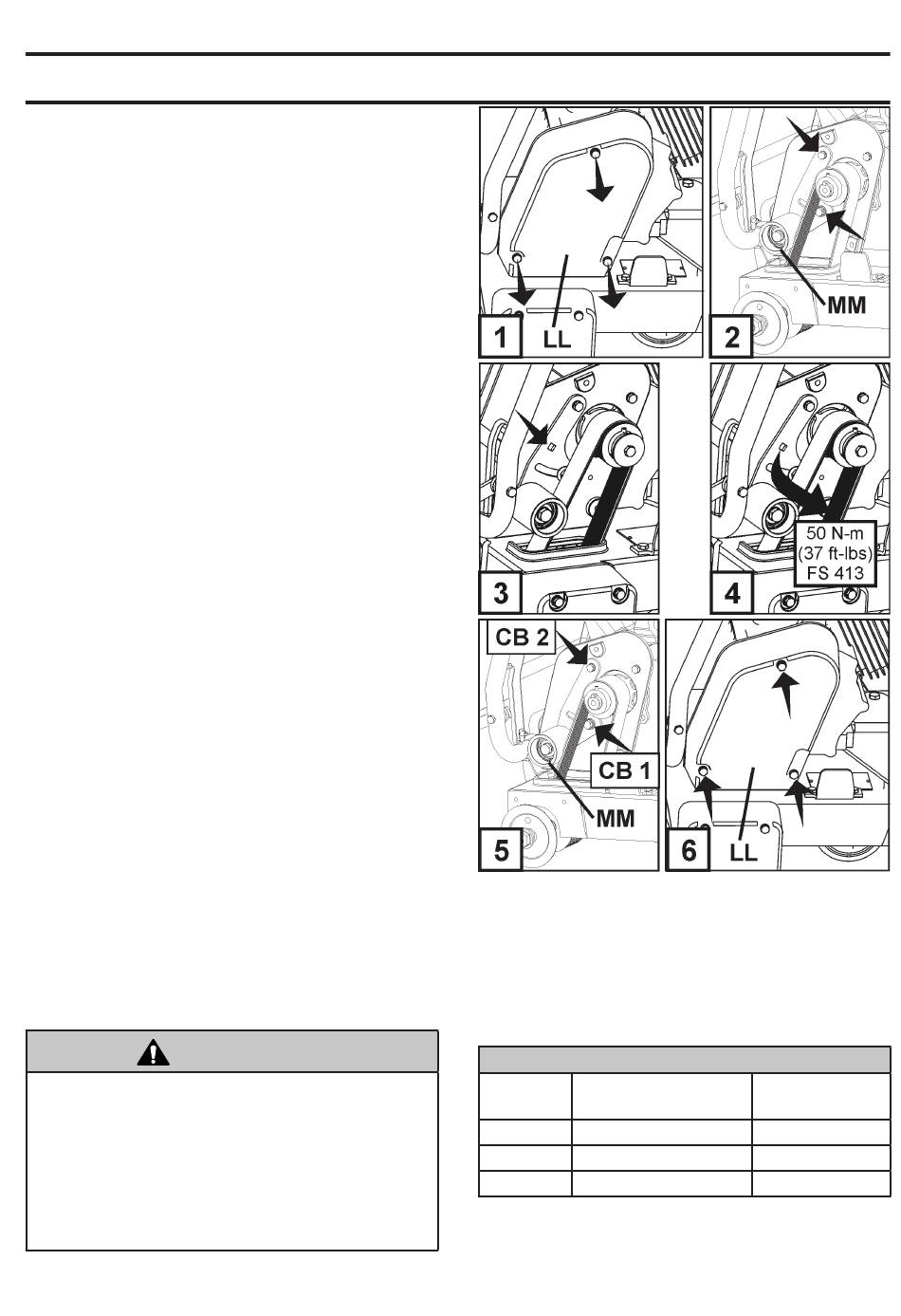 1 LL

2 MM

3

4 50 N-m (37 ft-lbs) FS 413

CB 2 CB 1 MM 5

6 LL