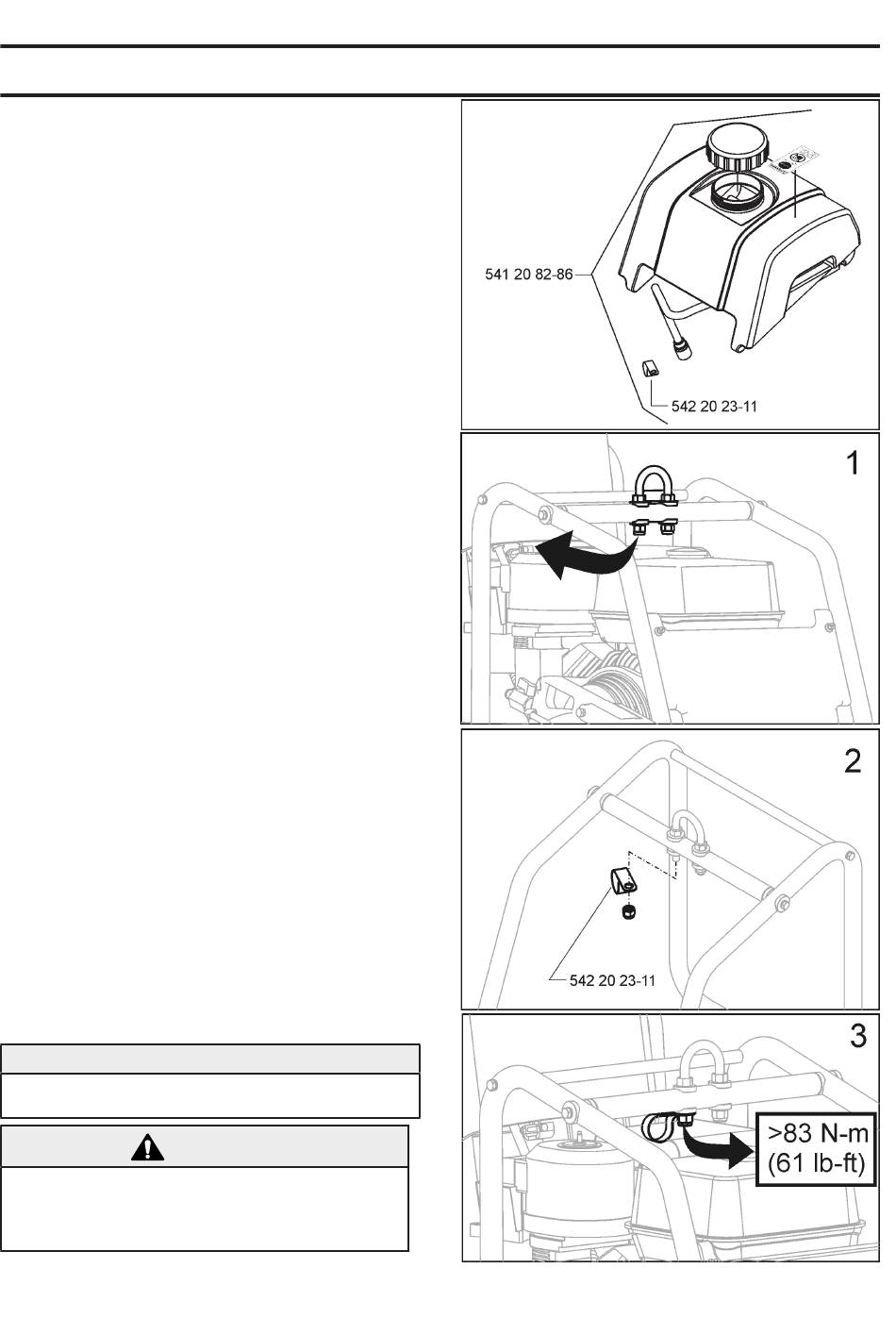 541 20 82-86

542 20 23-11

1

2

542 20 23-11

3

>83 N-m
(61 lb-ft)