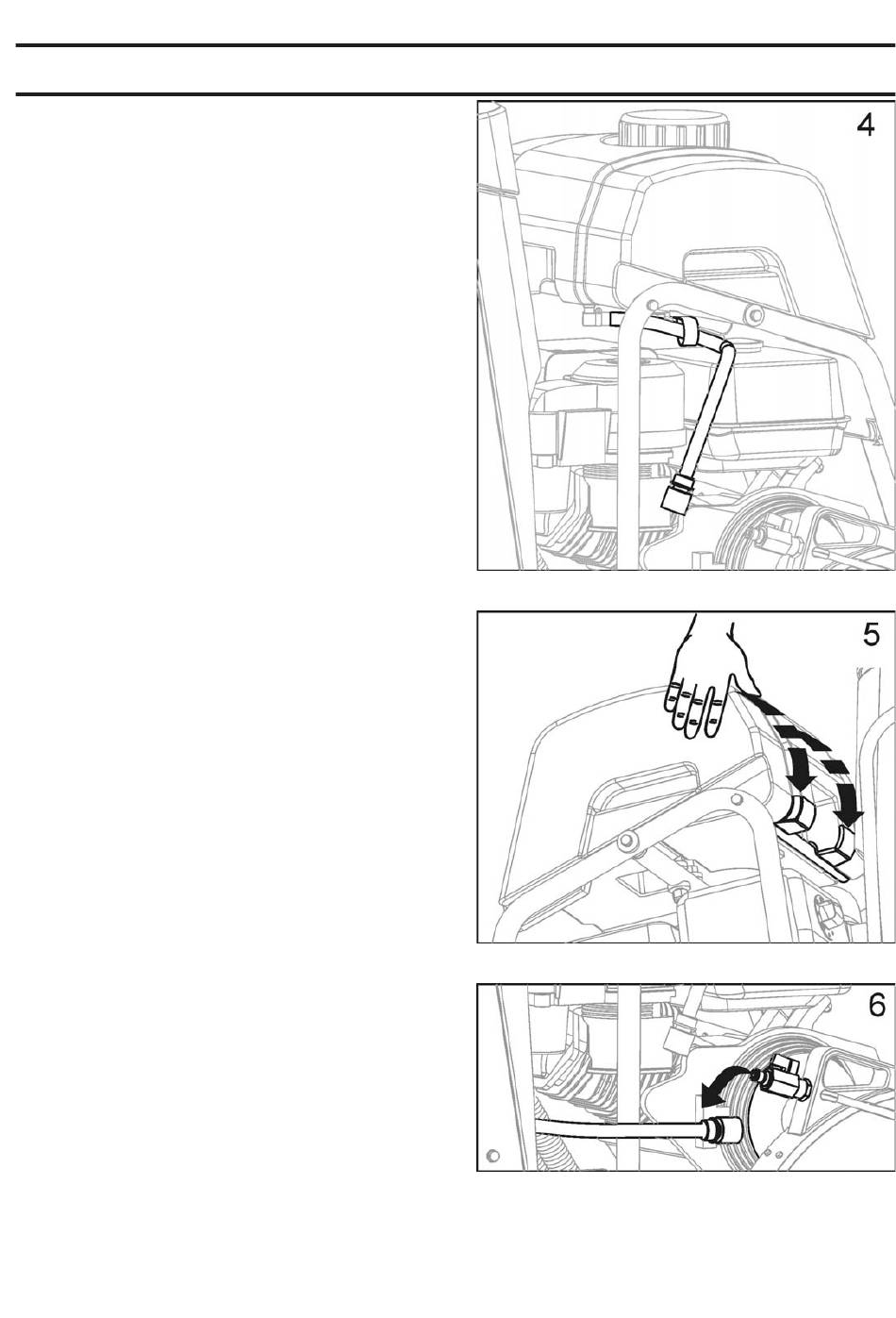 4

5

6