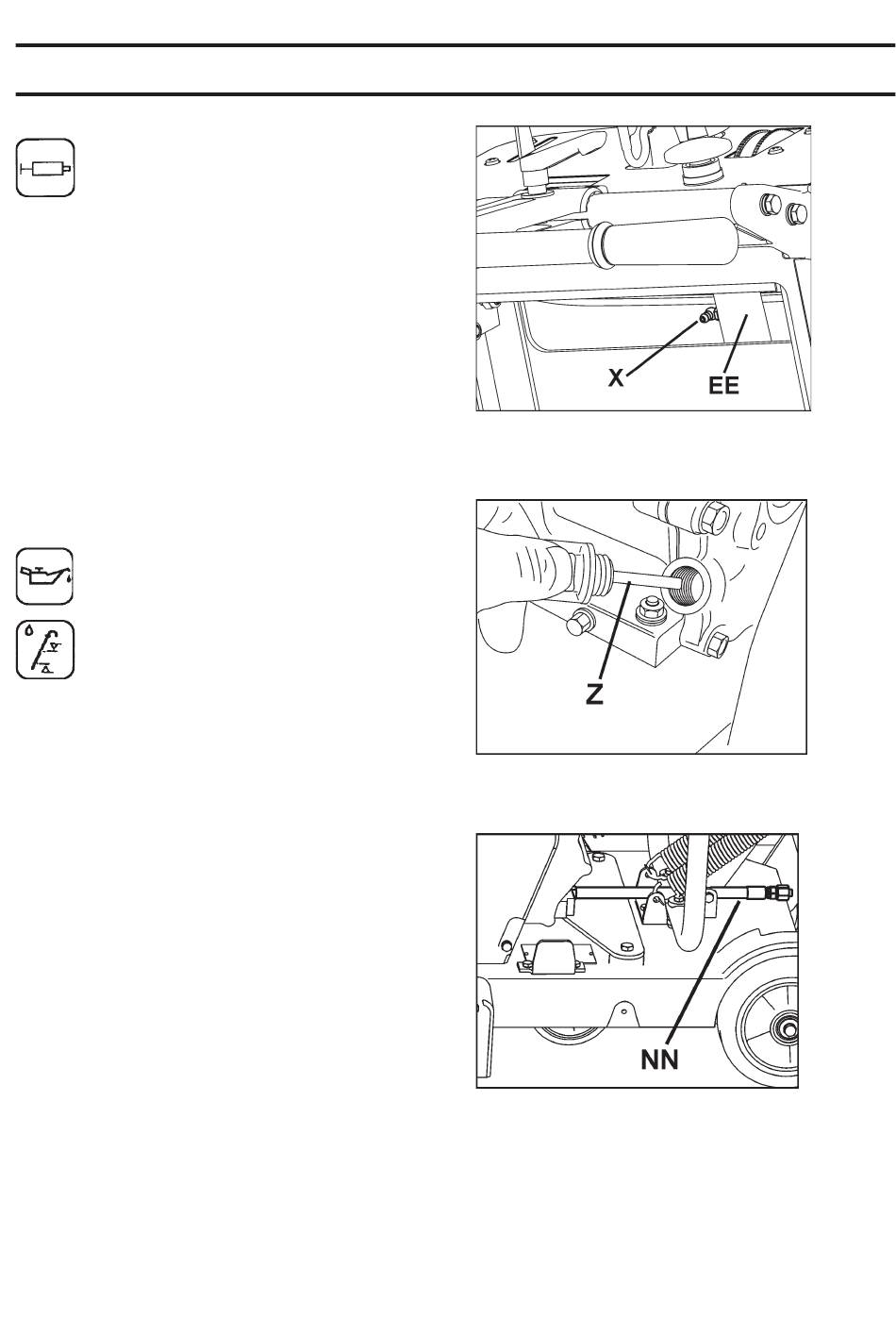 X
EE

Z

NN