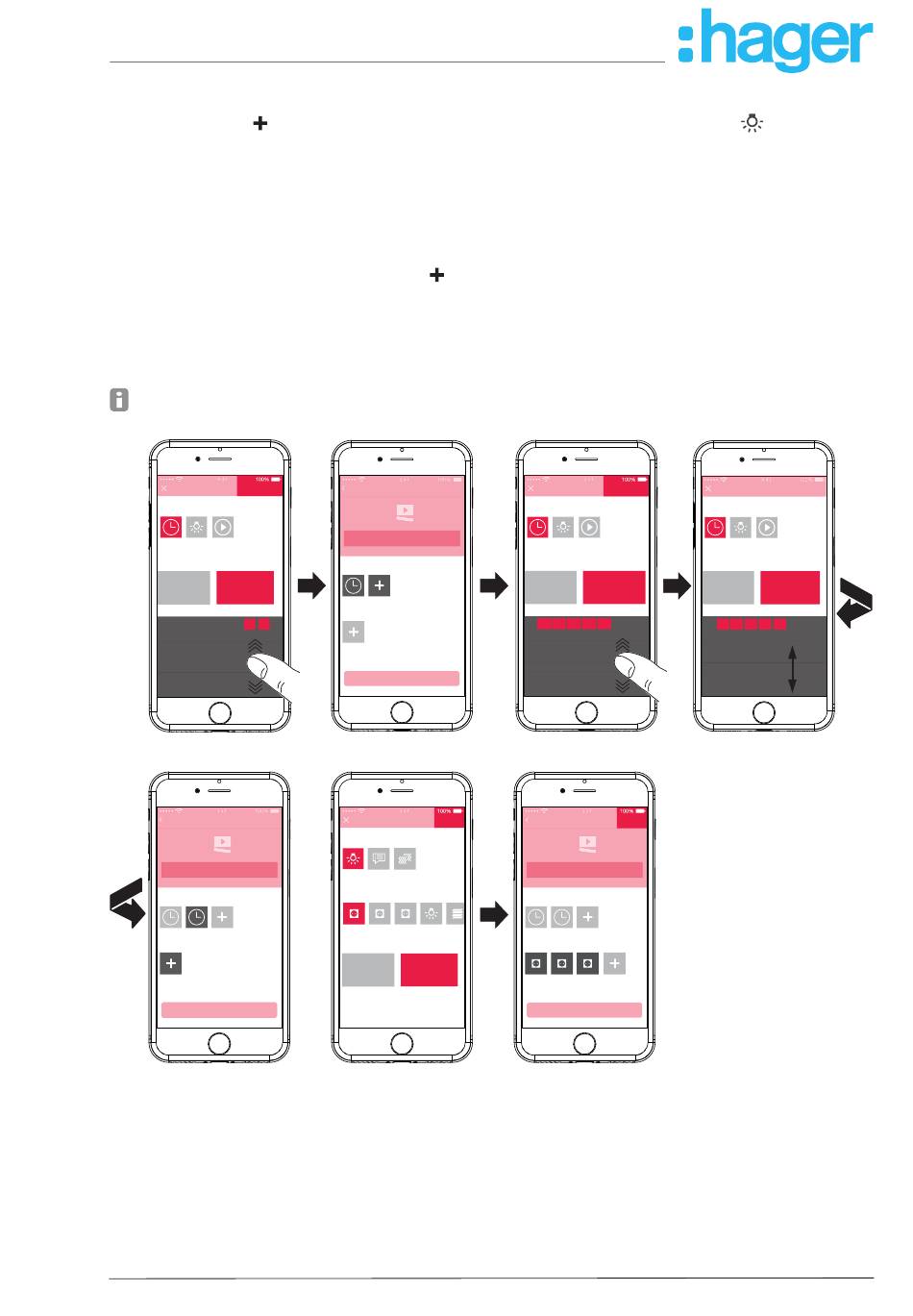 :hager

100%

100%

100%

100%

100%