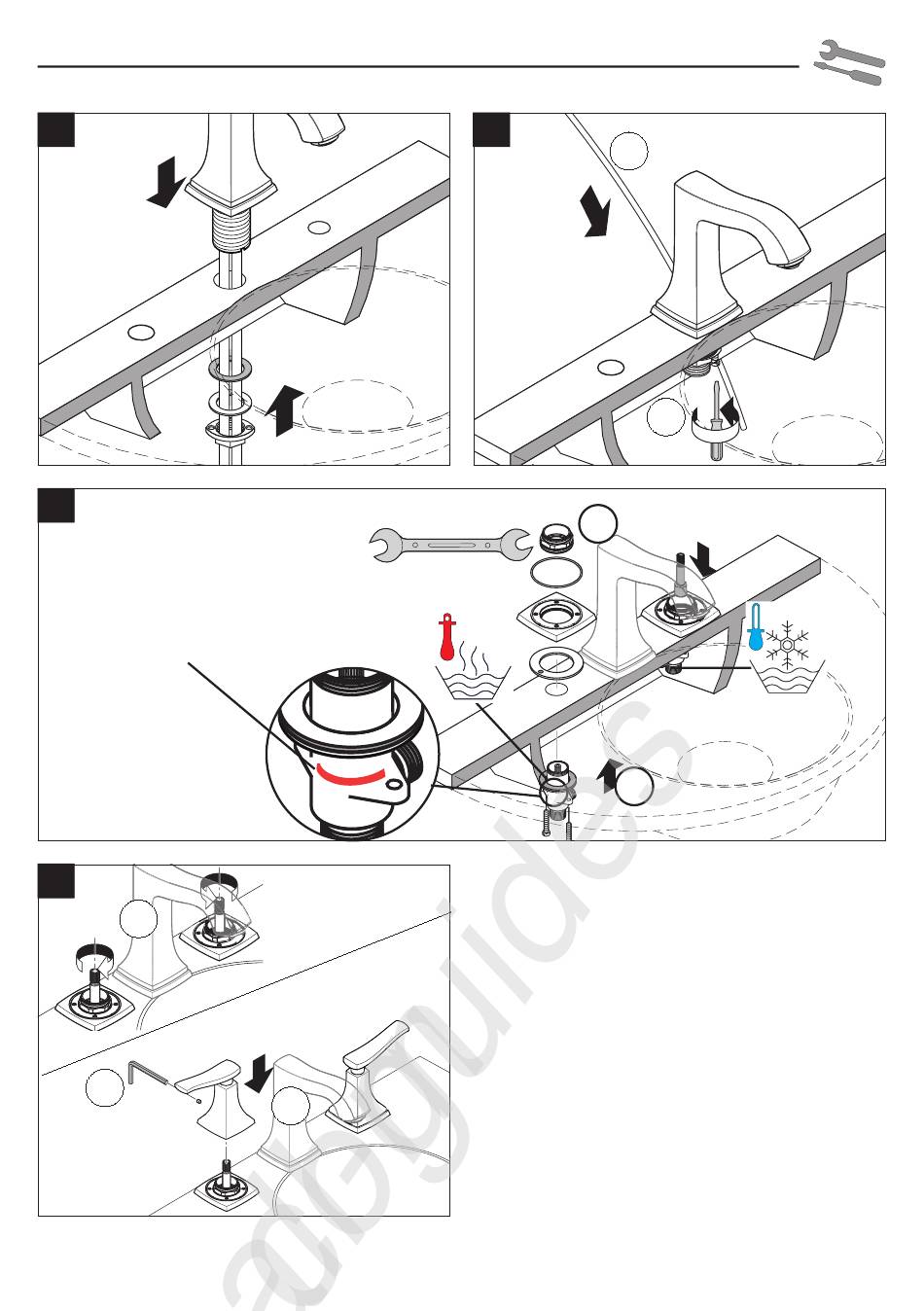 allguides