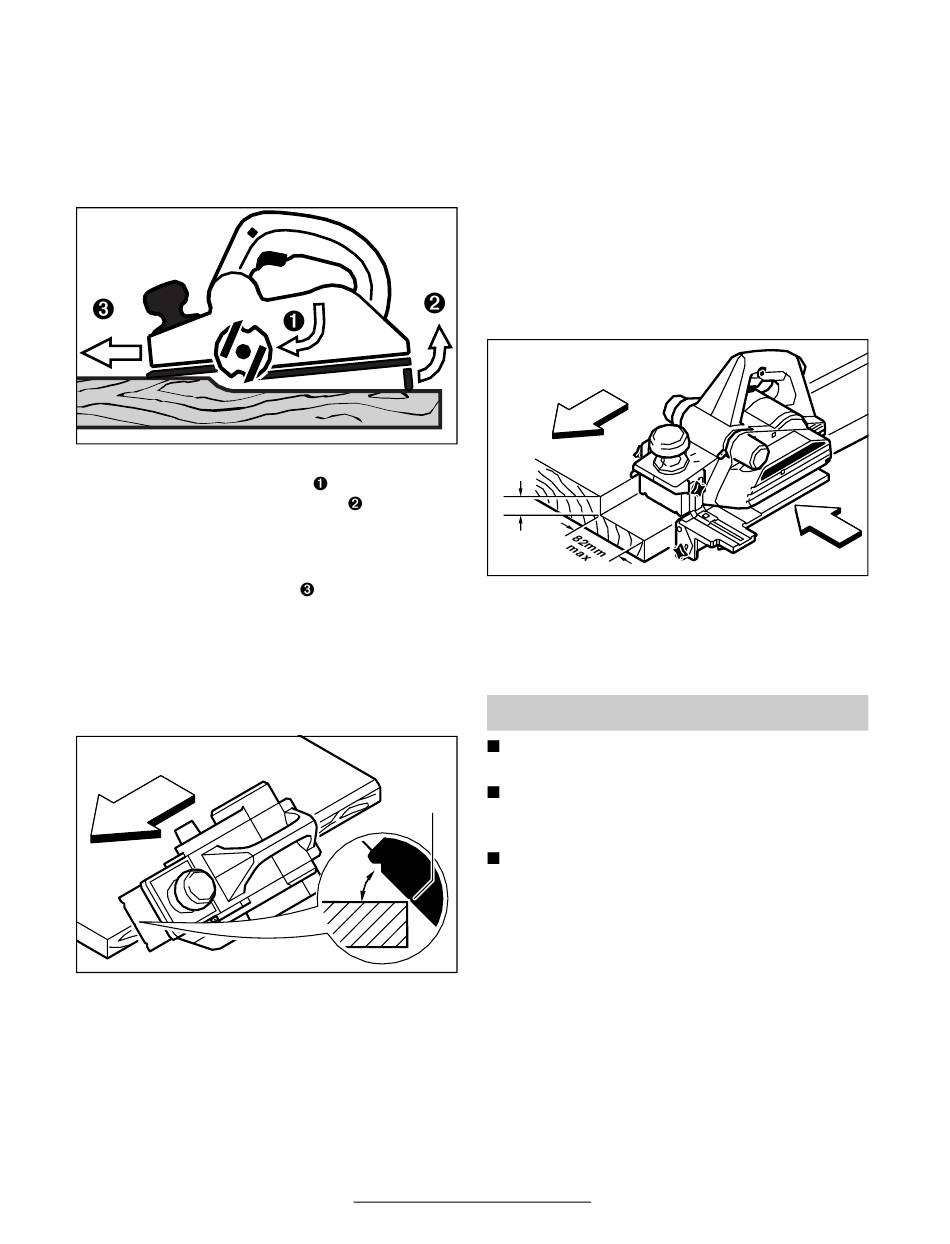 ❸

❶

❷

❶
❷

❸

82mm max