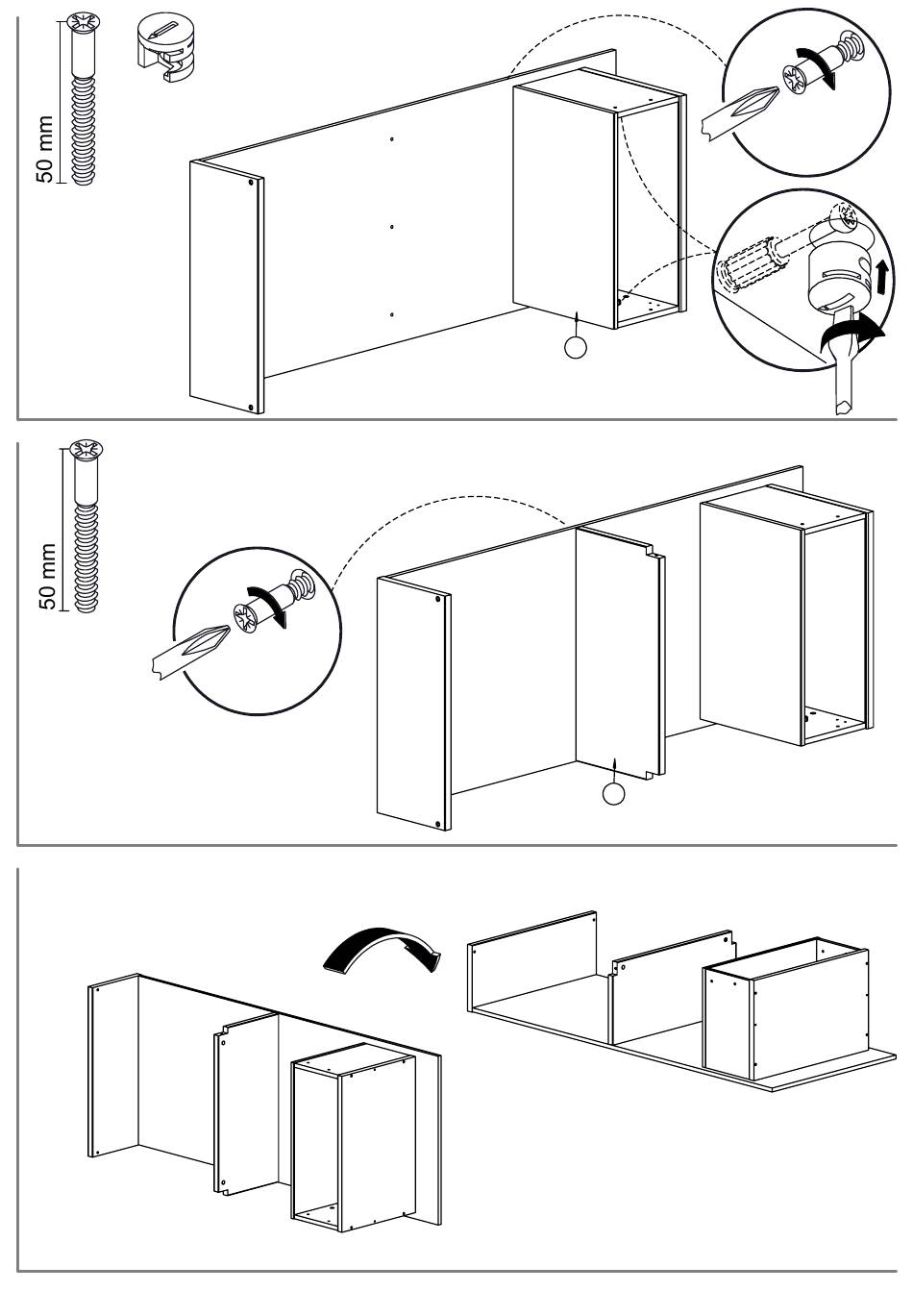 50 mm

50 mm