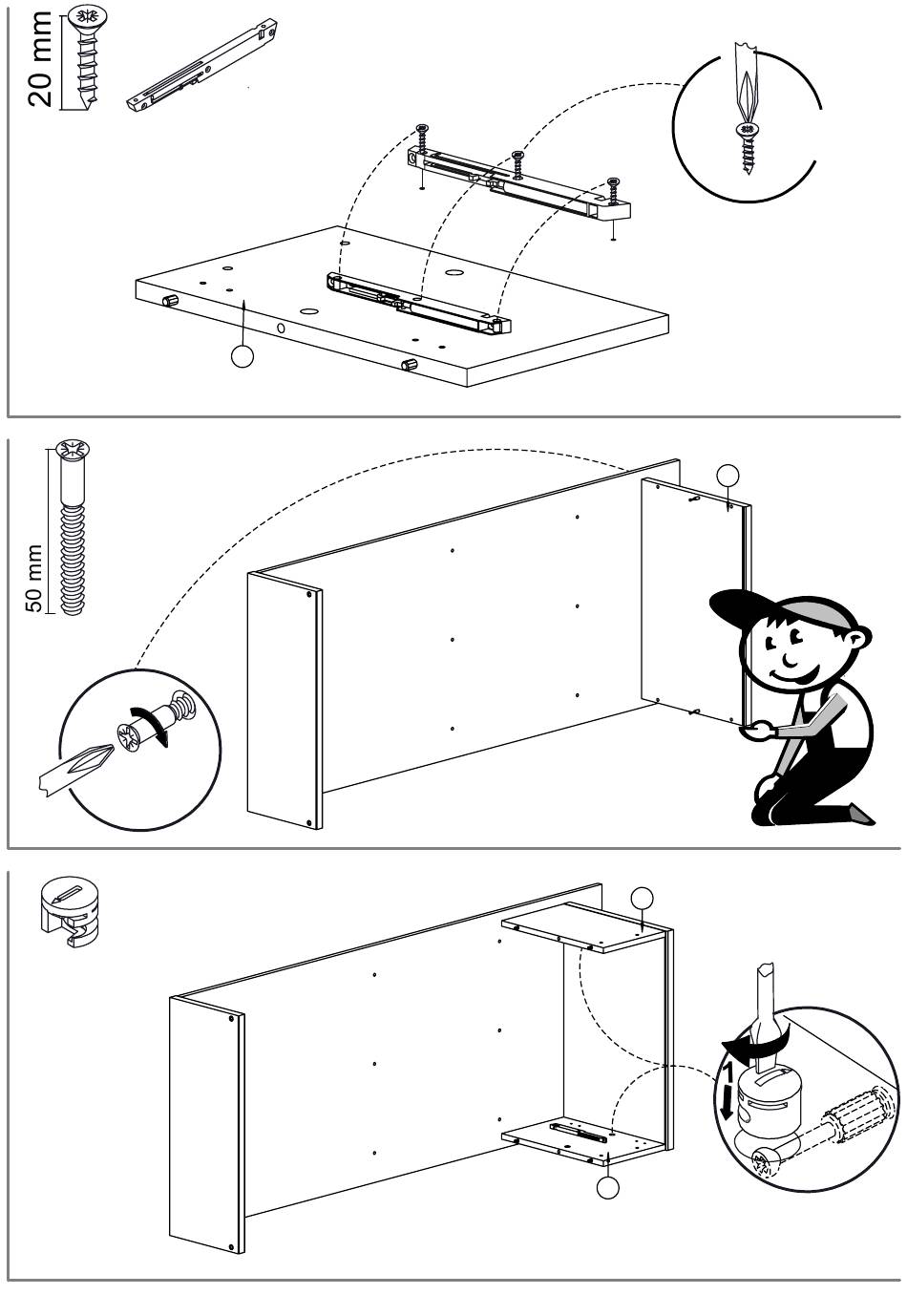 20 mm

50 mm

1