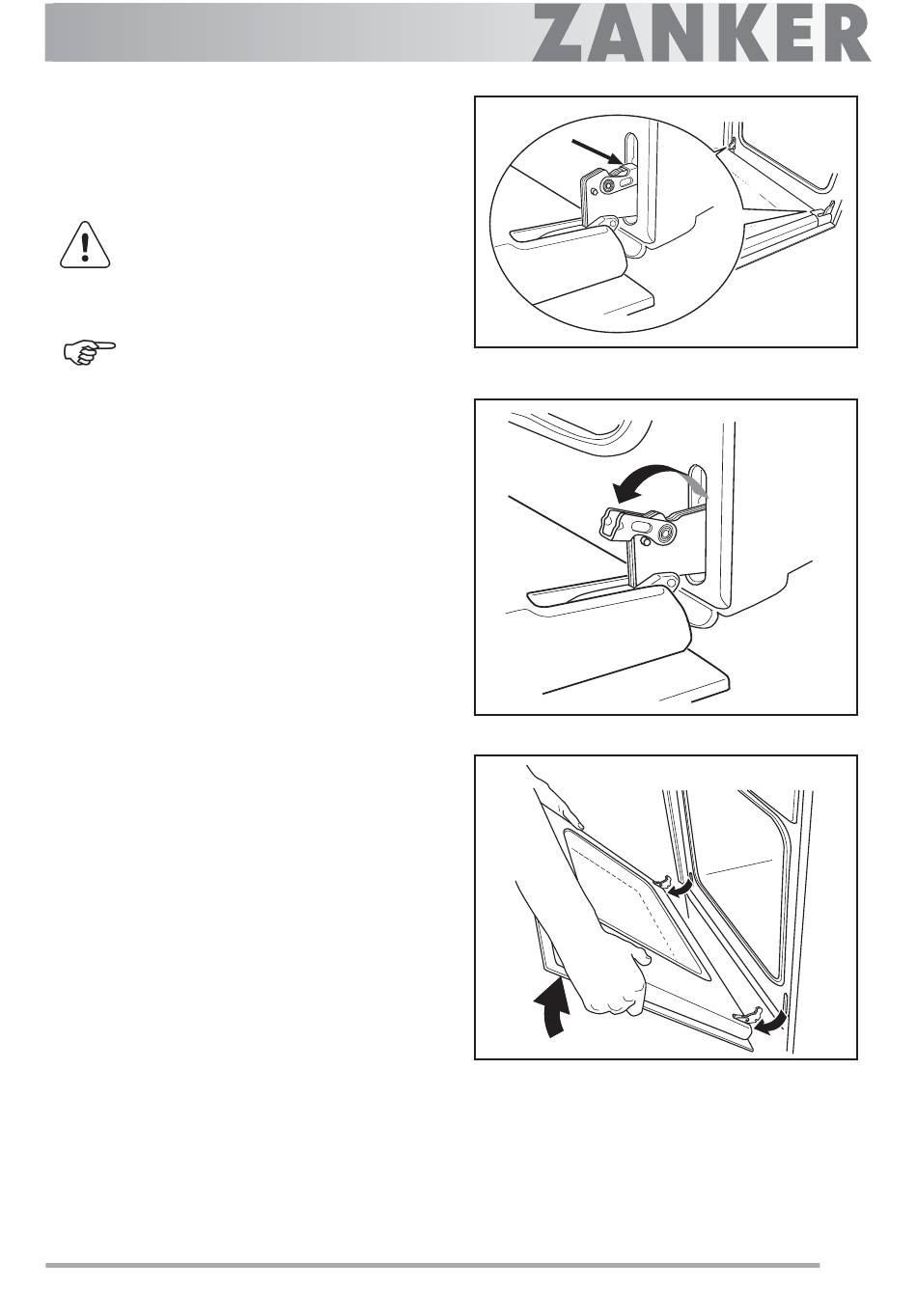 ZANKER