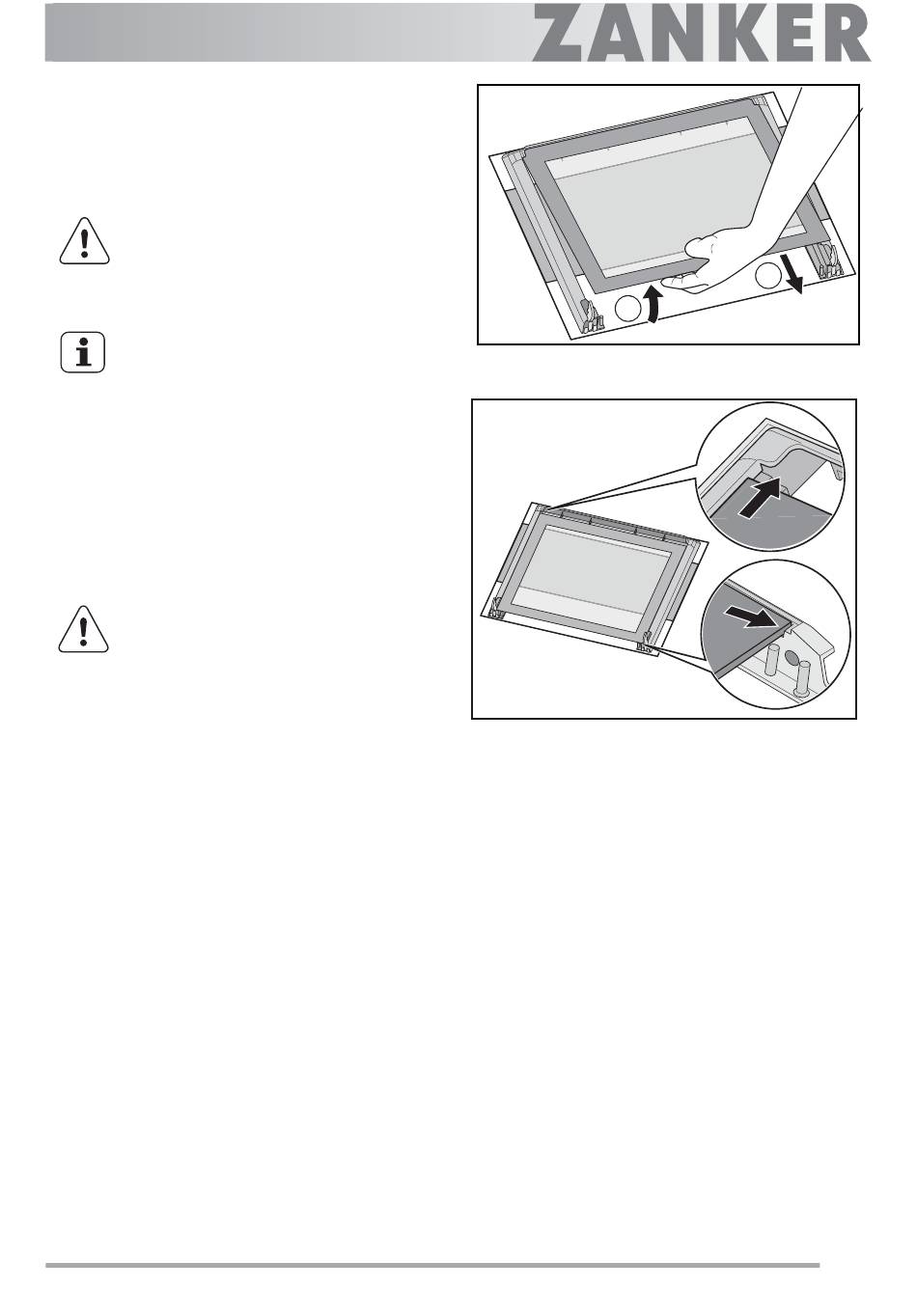 ZANKER