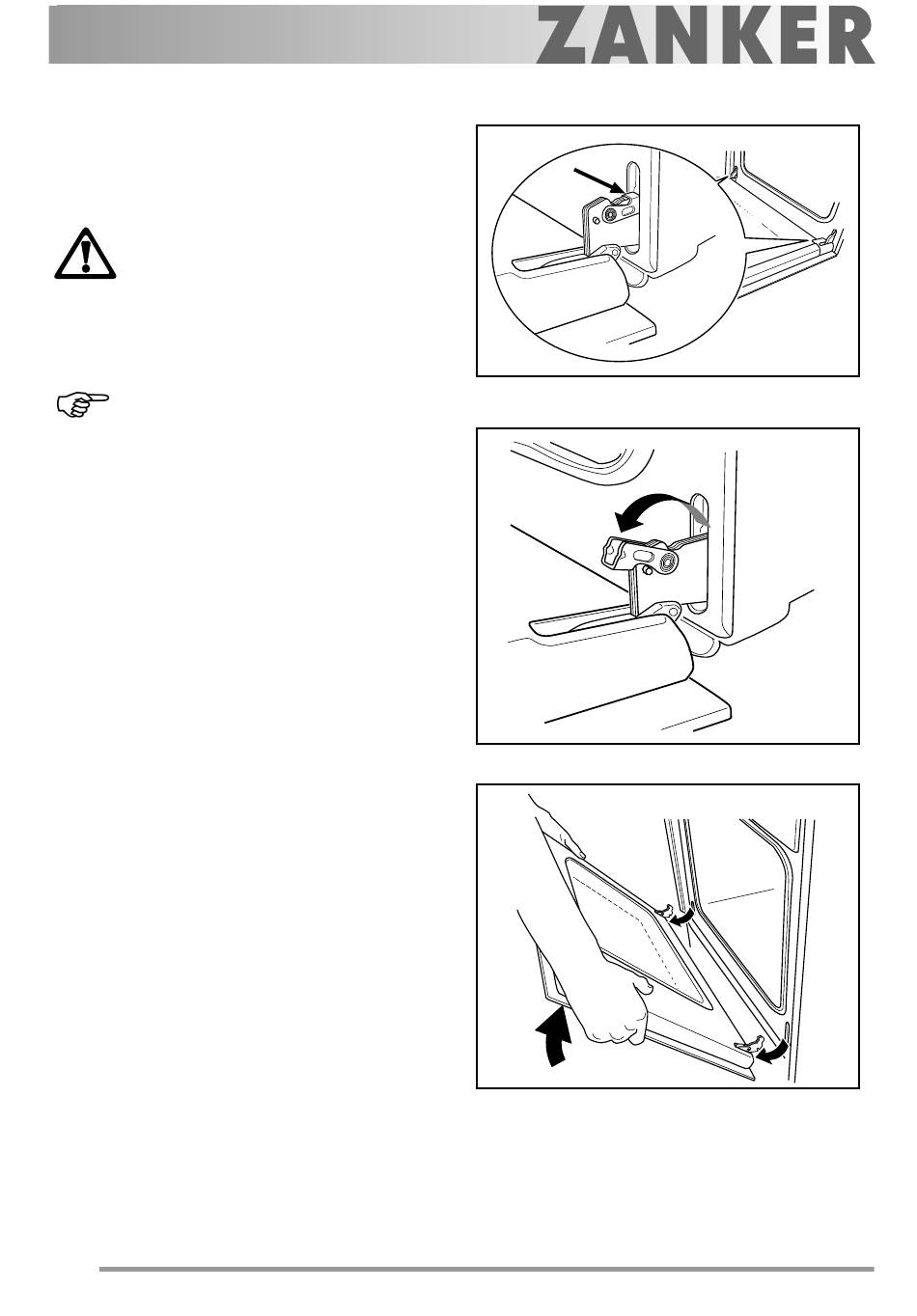 ZANKER