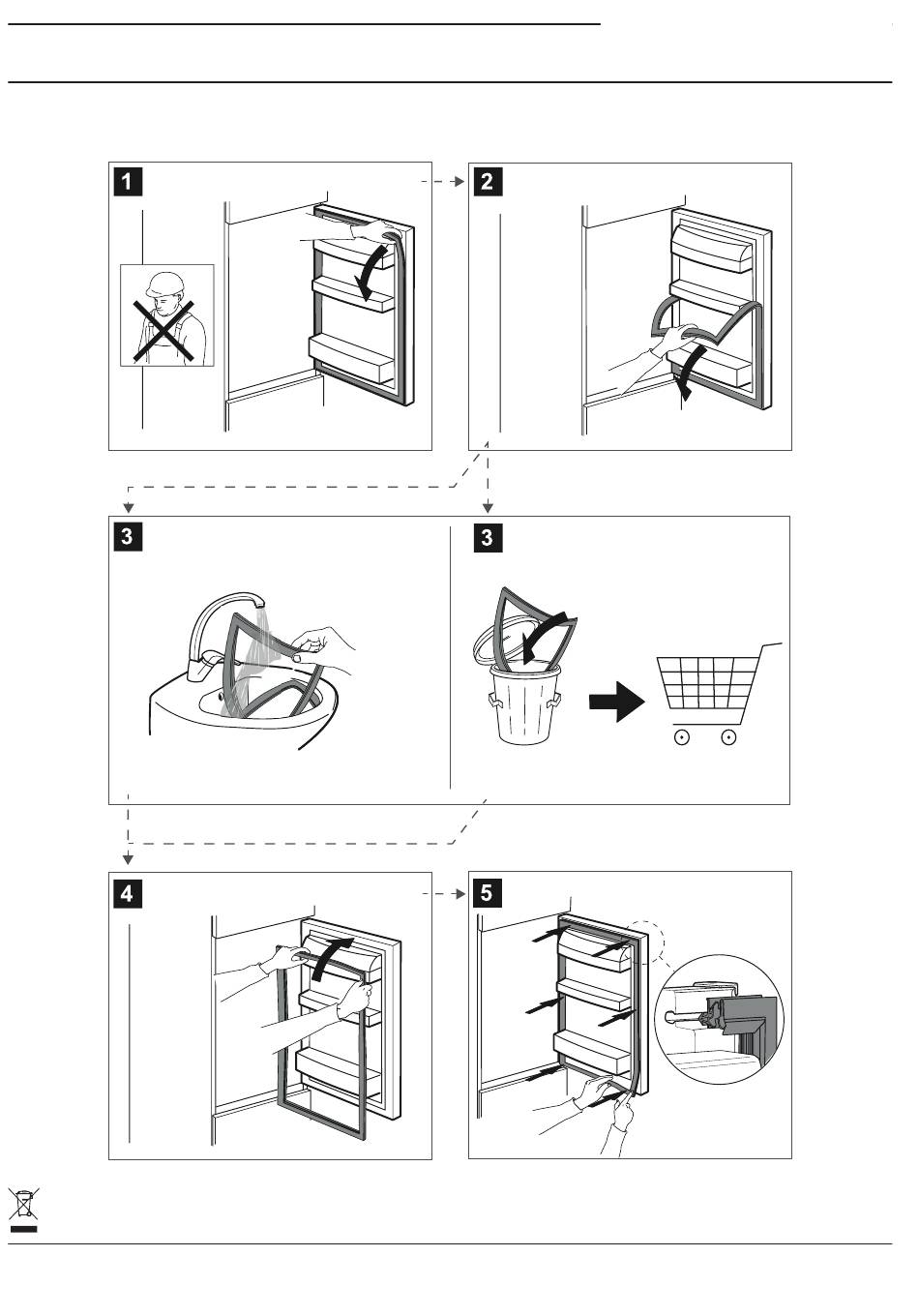 1

2

3

3

4

5