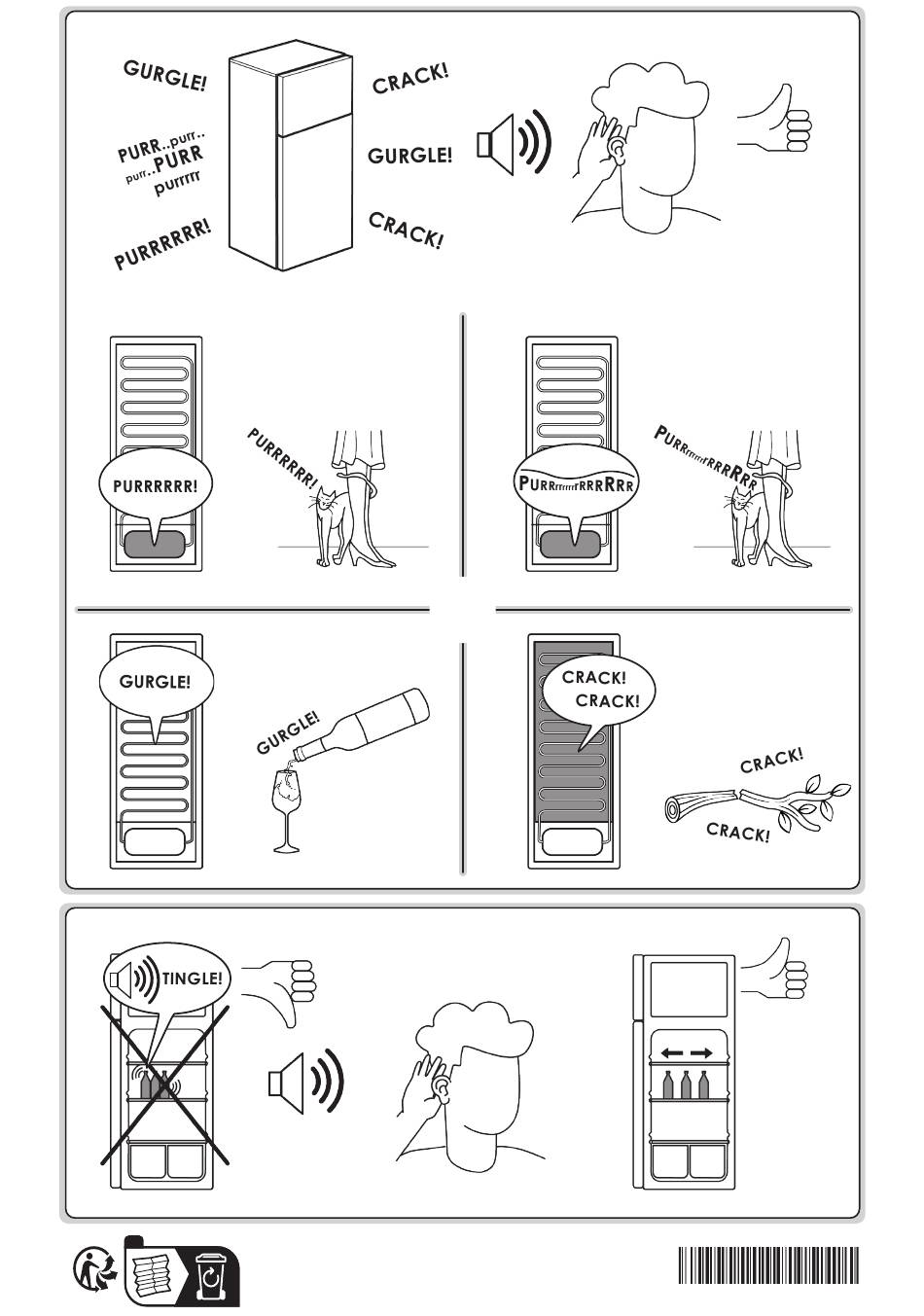 GURGLE!

PURR..purr..
purr..PURR
purrrrr

PURRRRRR!

CRACK!

GURGLE!

CRACK!

PURRRRRR!

PURRRRRR!

PURRrrrrrRRRRRR

PURRrrrrrRRRRRR

GURGLE!

GURGLE!

CRACK!
CRACK!

CRACK!

CRACK!

TINGLE!