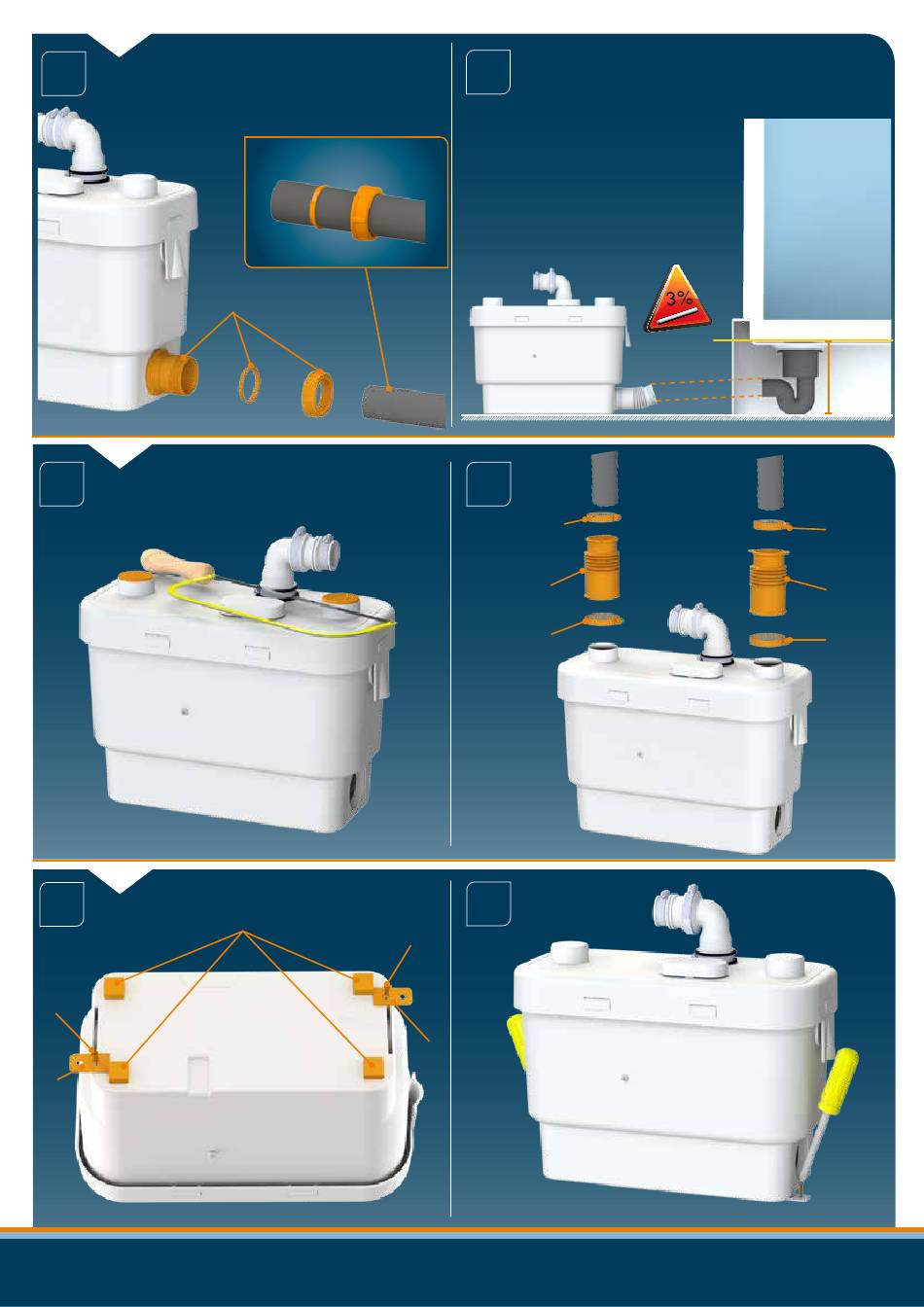 3%