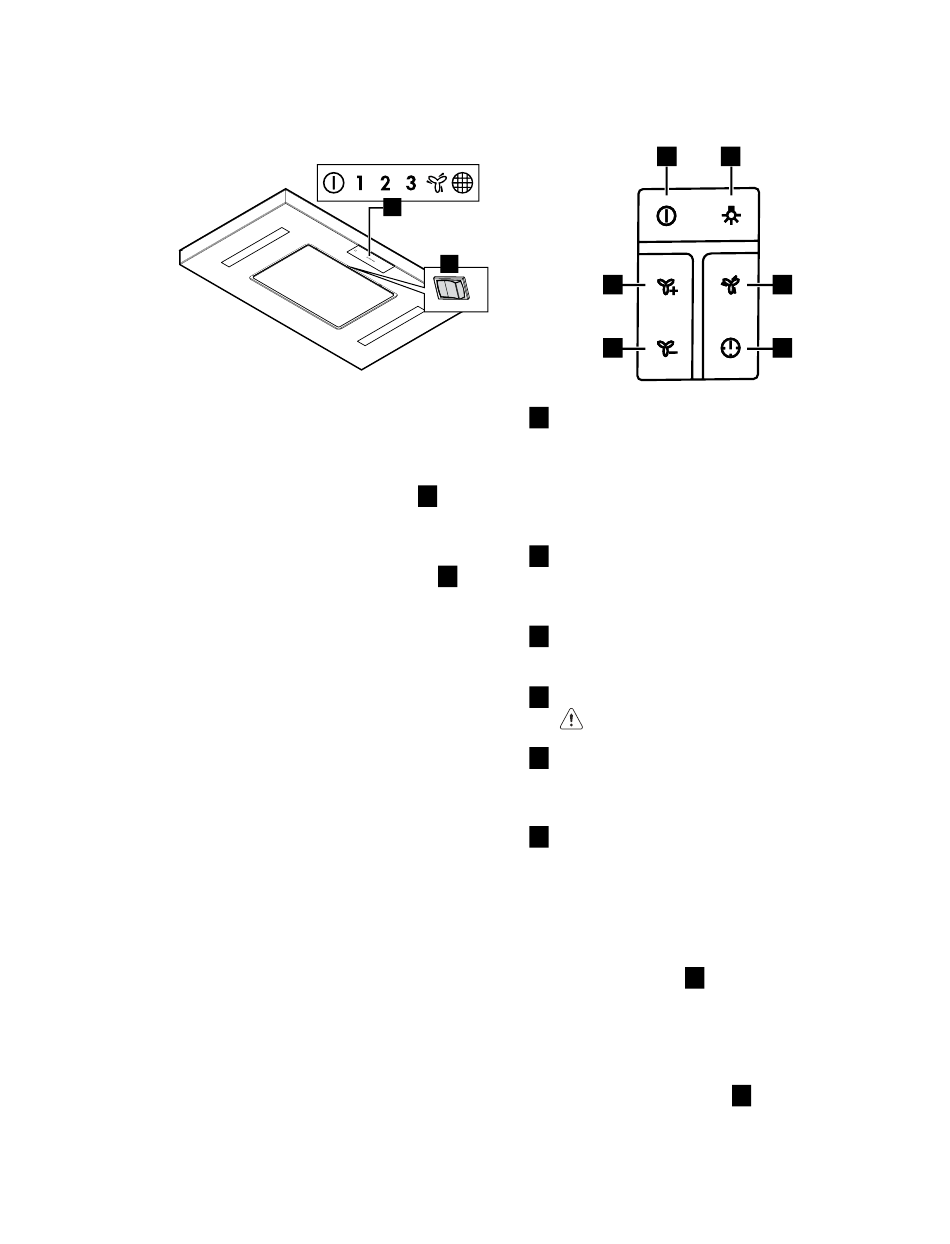 1 2 3