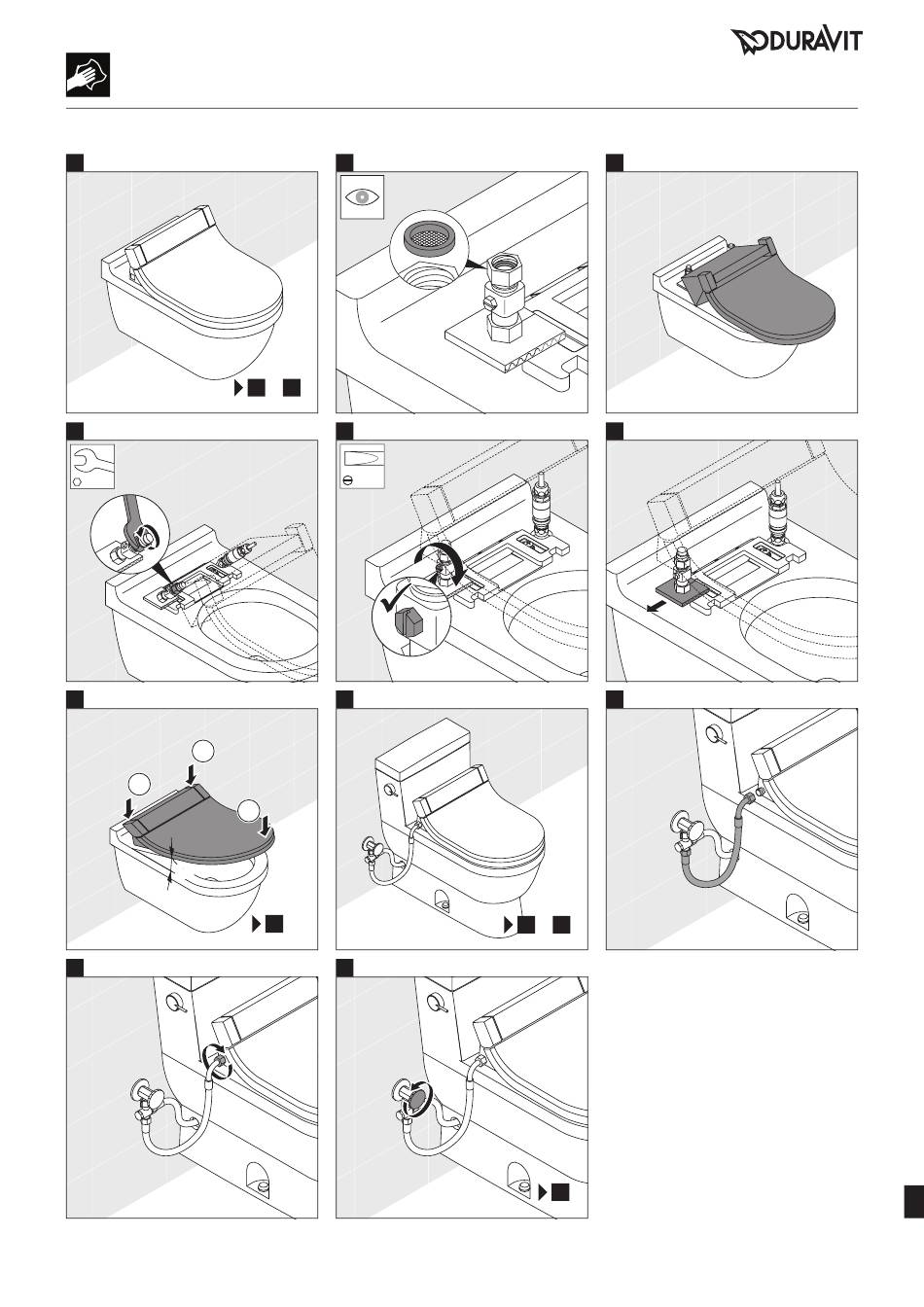 DURAVIT