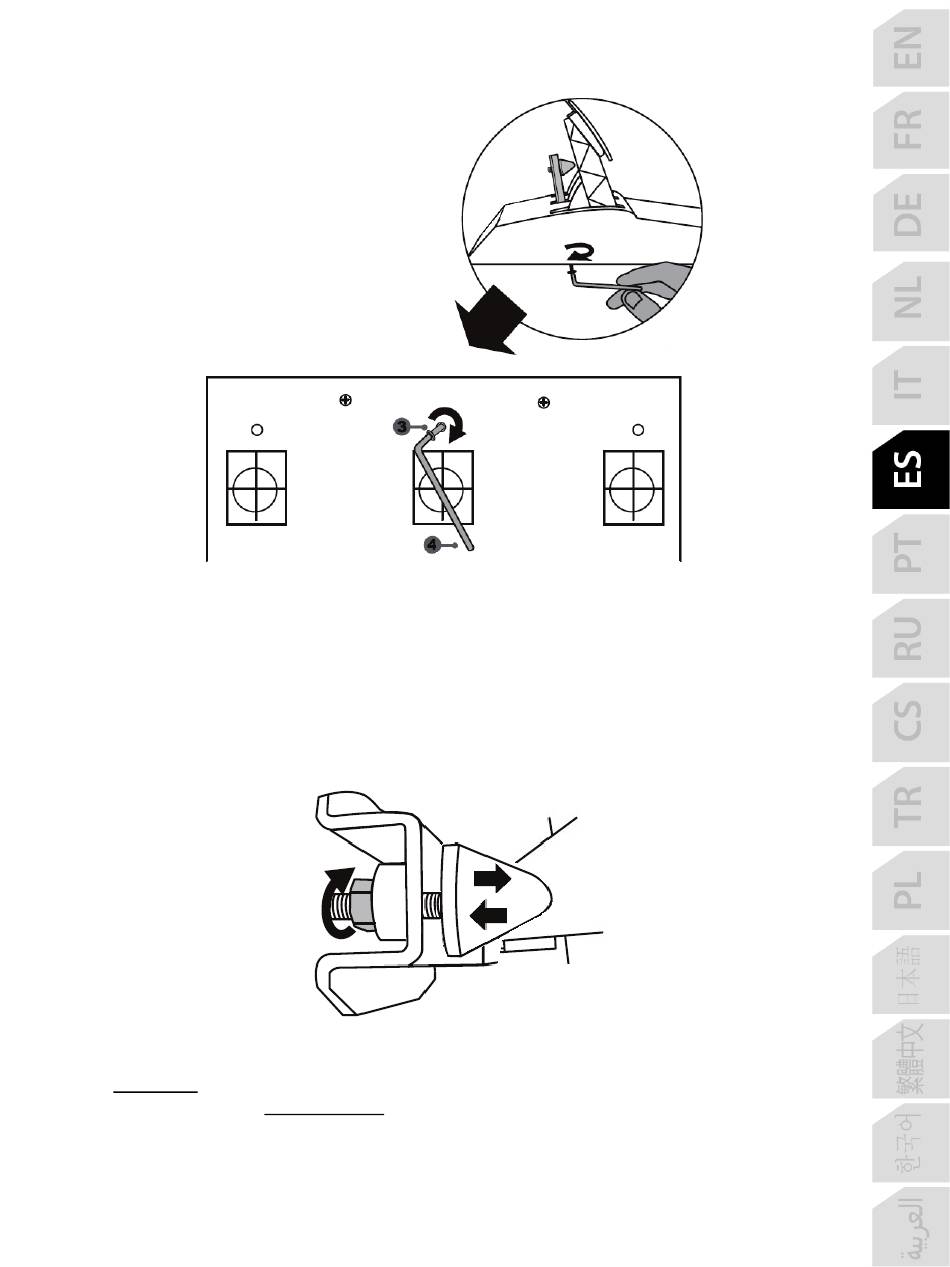 3
4

EN
FR
DE
NL
IT
ES
PT
RU
CS
TR
PL
日本語
繁體中文
한국어
العربية