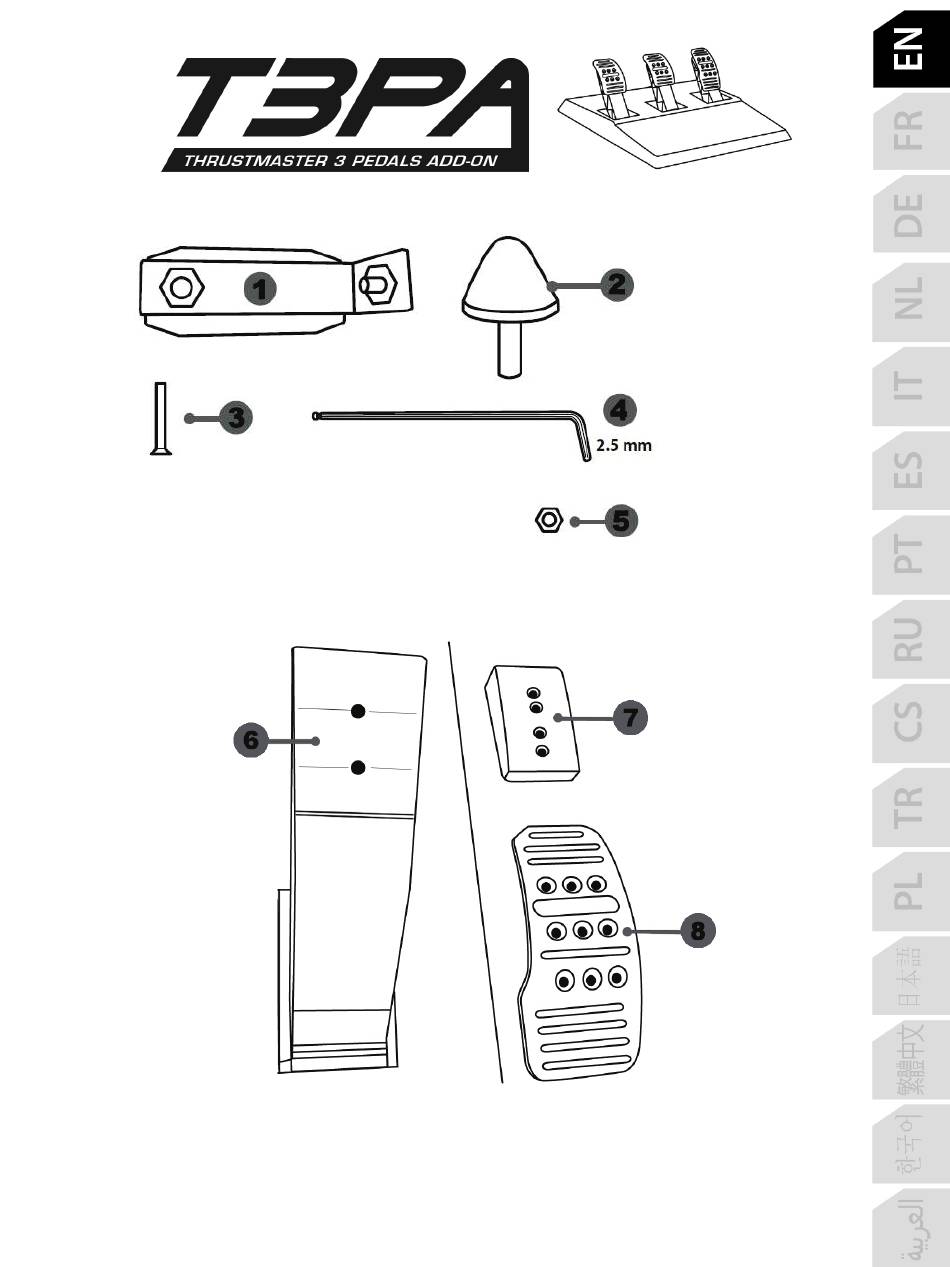 T3PA
THRUSTMASTER 3 PEDALS ADD-ON

1
2
3
4
2.5 mm
5
6
7
8

EN
FR
DE
NL
IT
ES
PT
RU
CS
TR
PL
日本語
繁體中文
한국어
العربية