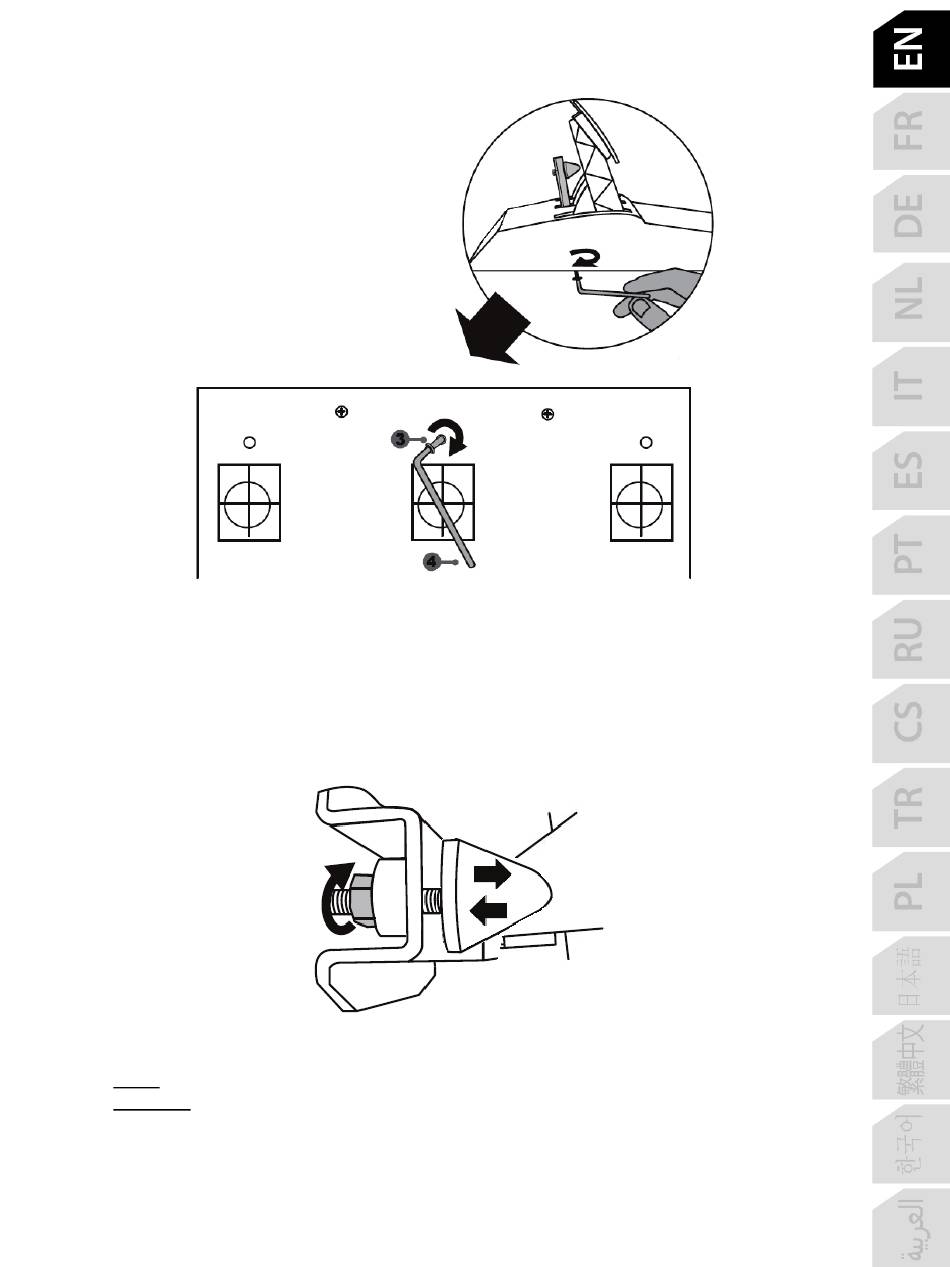 3
4

EN
FR
DE
NL
IT
ES
PT
RU
CS
TR
PL
日本語
繁體中文
한국어
العربية