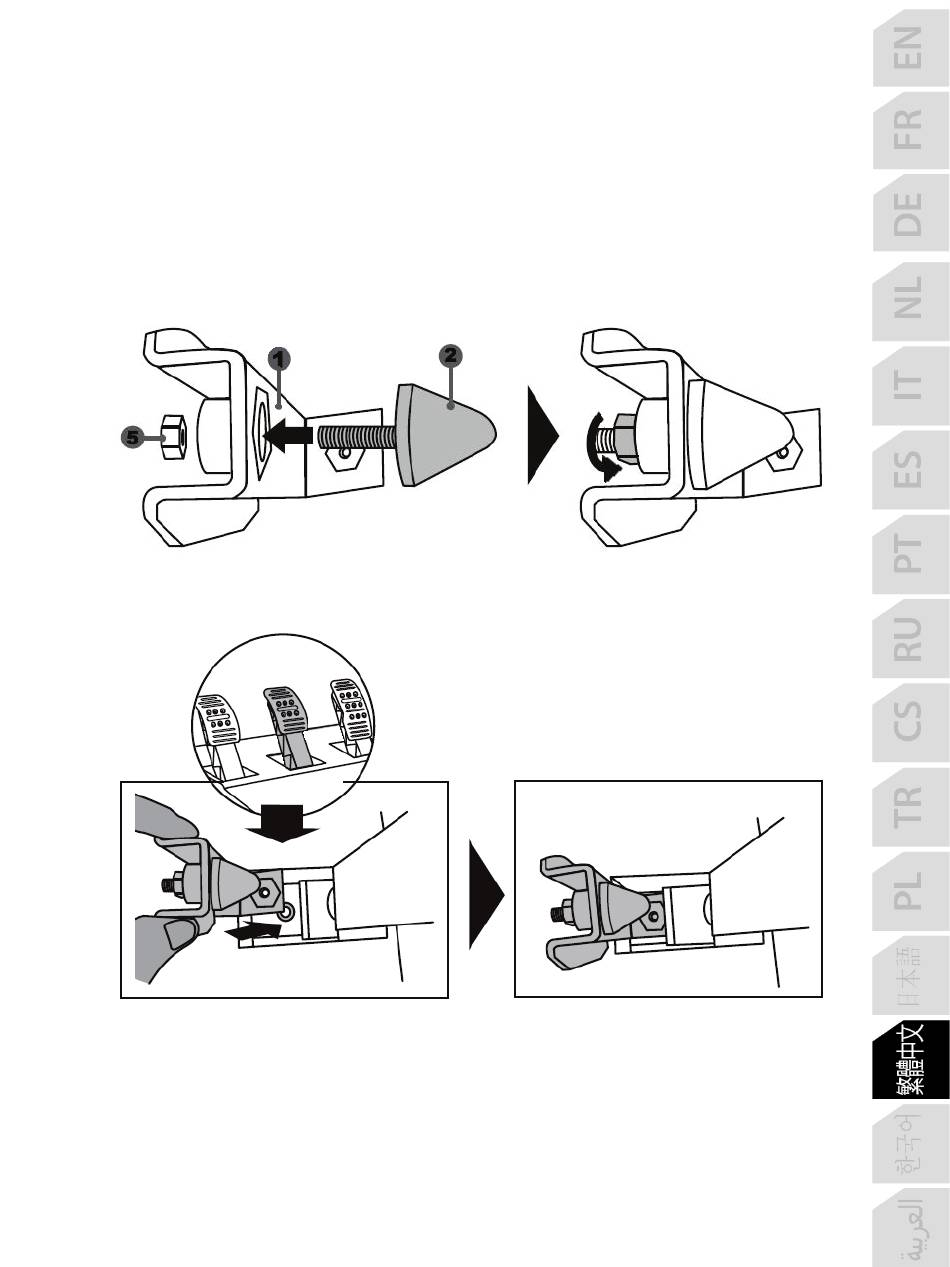 1
2
5

EN
FR
DE
NL
IT
ES
PT
RU
CS
TR
PL
日本語
繁體中文
한국어
العربية