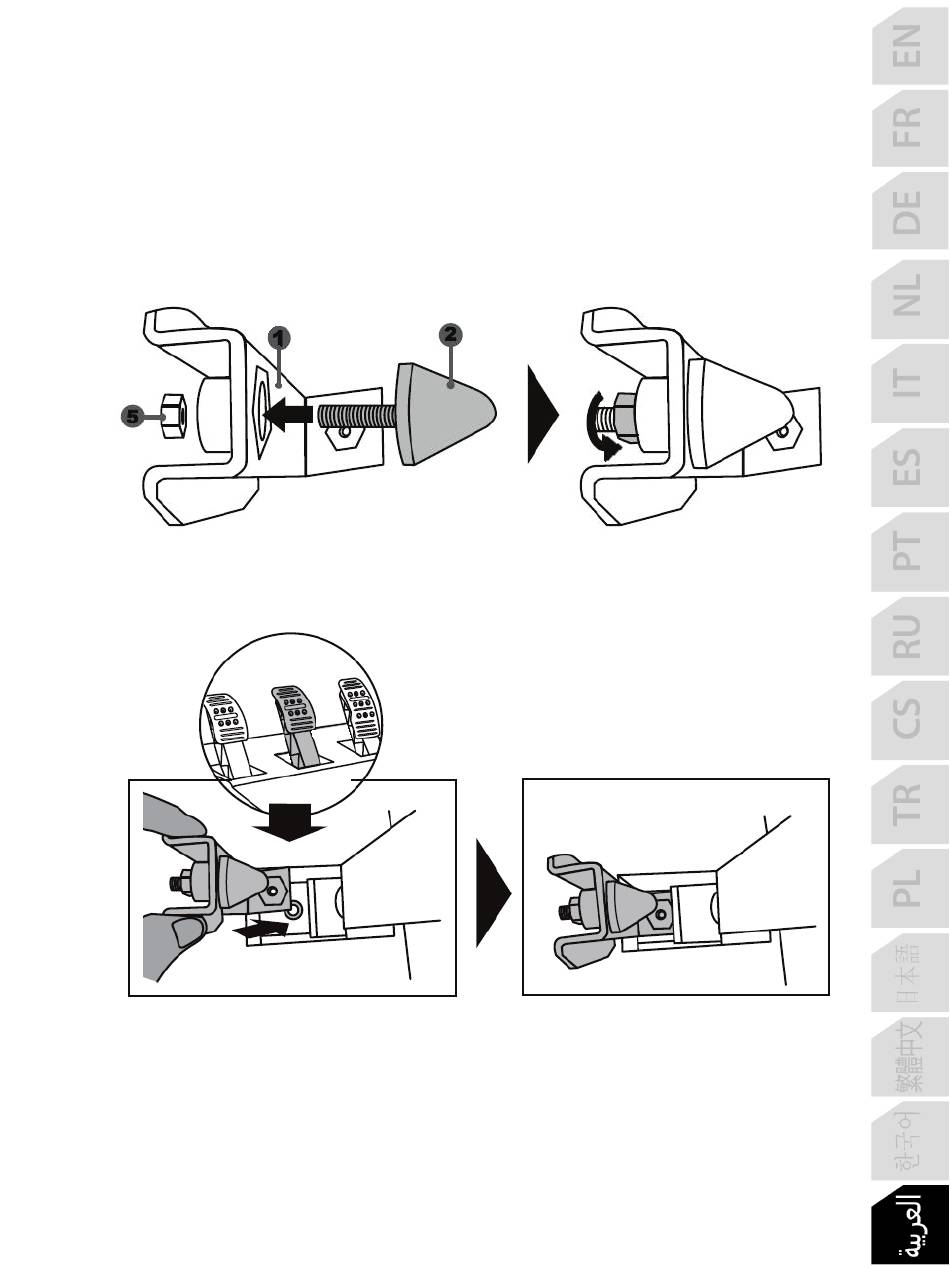 EN
FR
DE
NL
IT
ES
PT
RU
CS
TR
PL
日本語
繁體中文
한국어
العربية

1
2
5