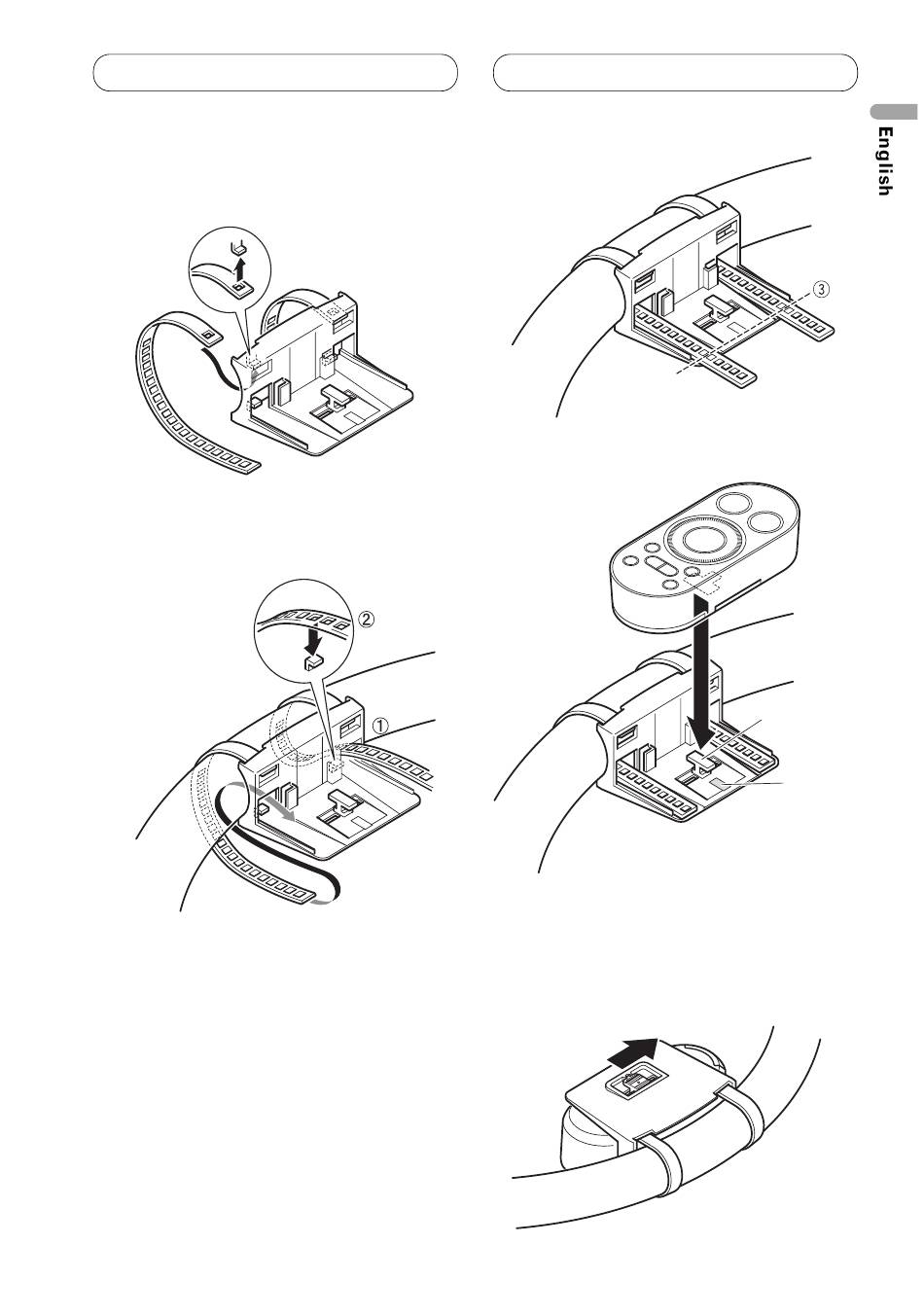 English

③

②

①