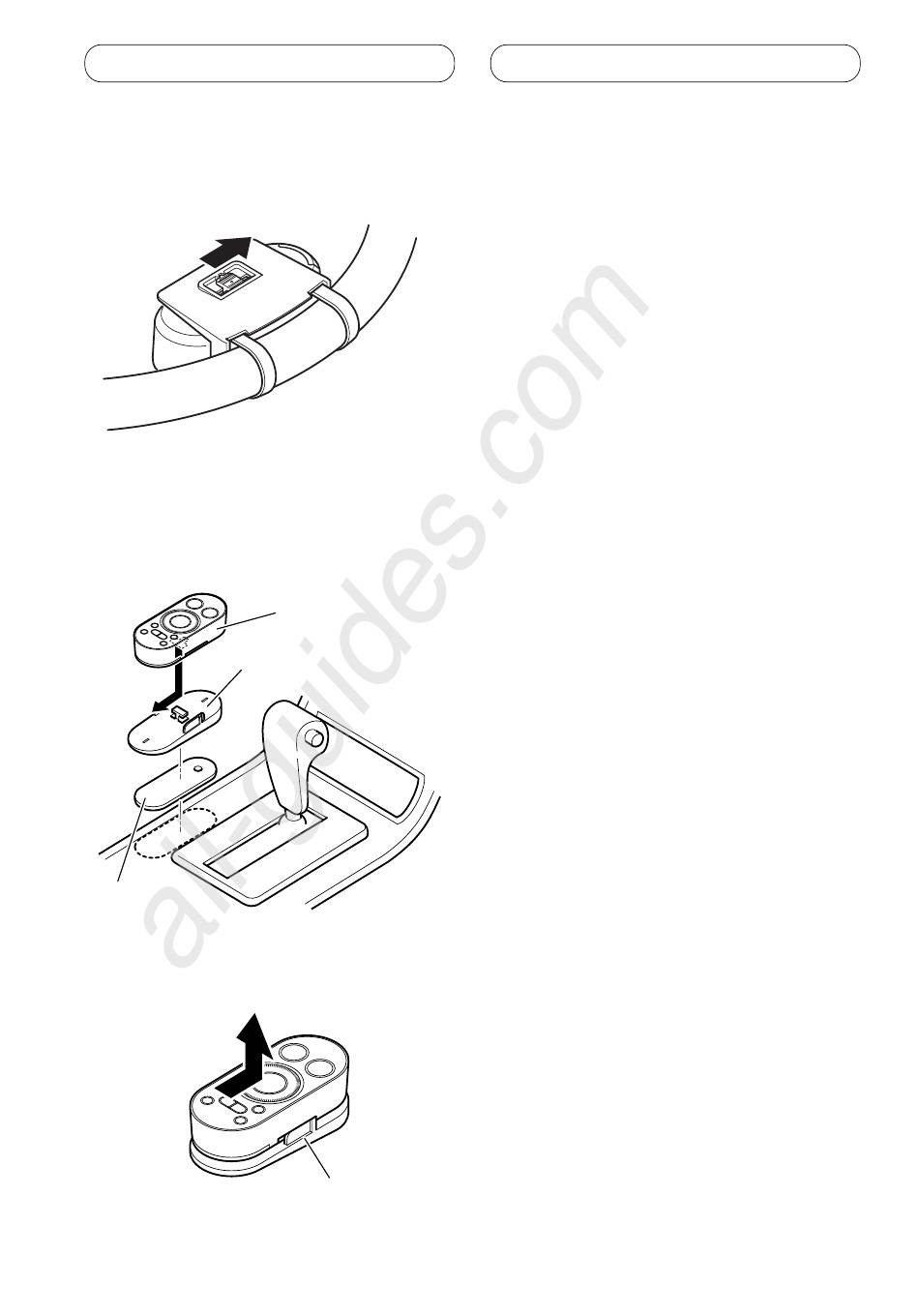 all-guides.com