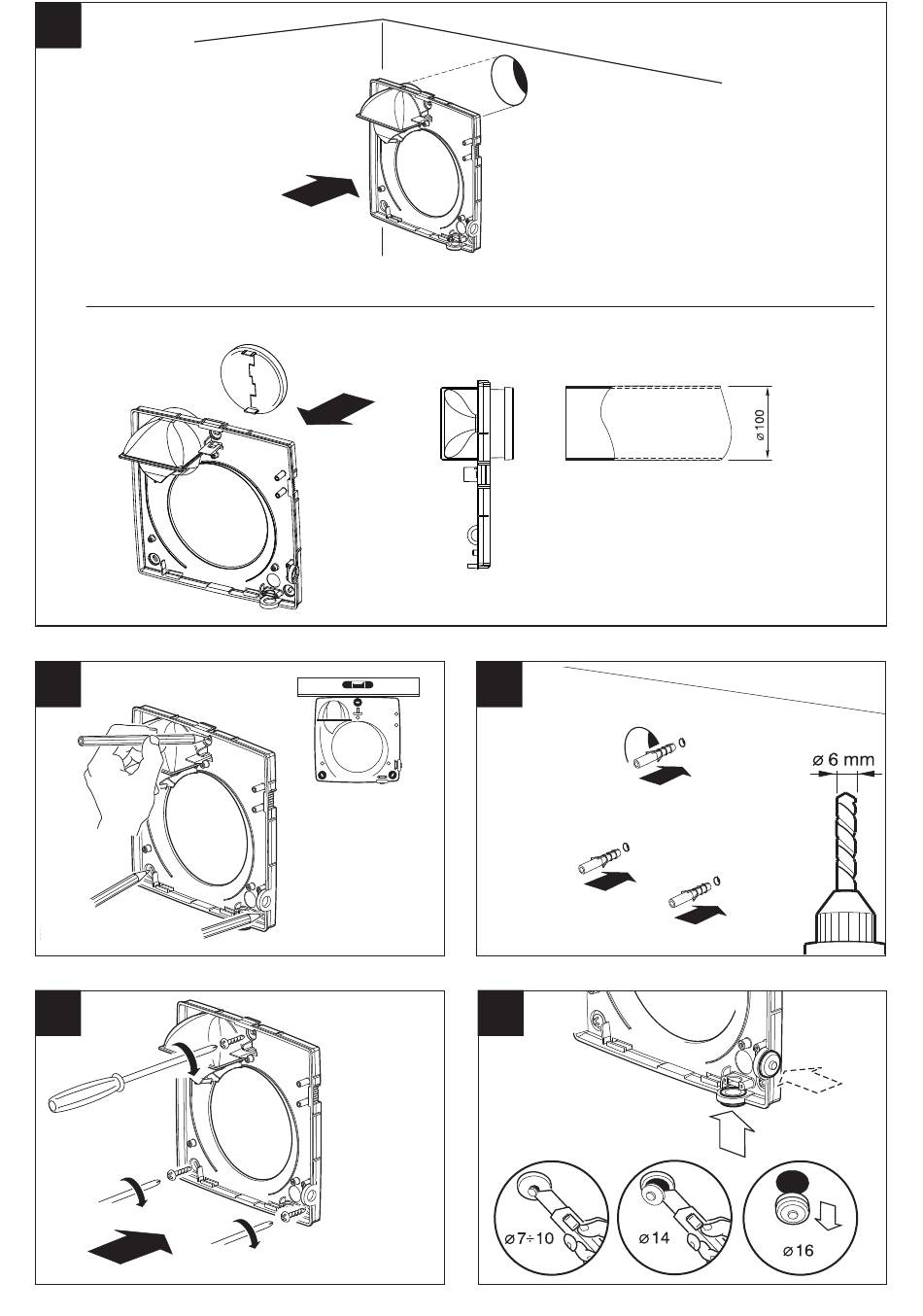 ø 100

ø 6 mm

ø 7÷10

ø 14

ø 16